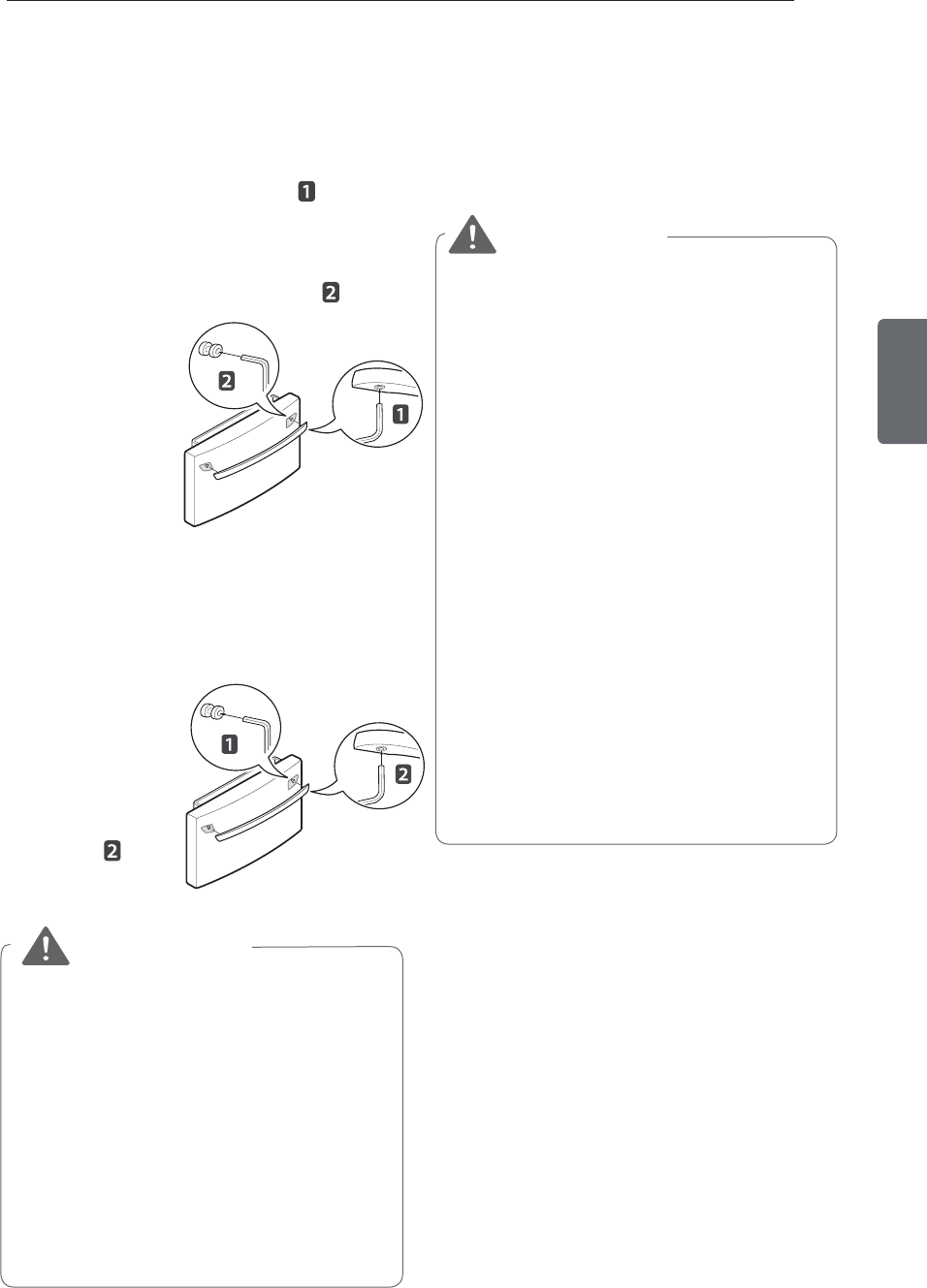 1

2

2

1

1

2

2