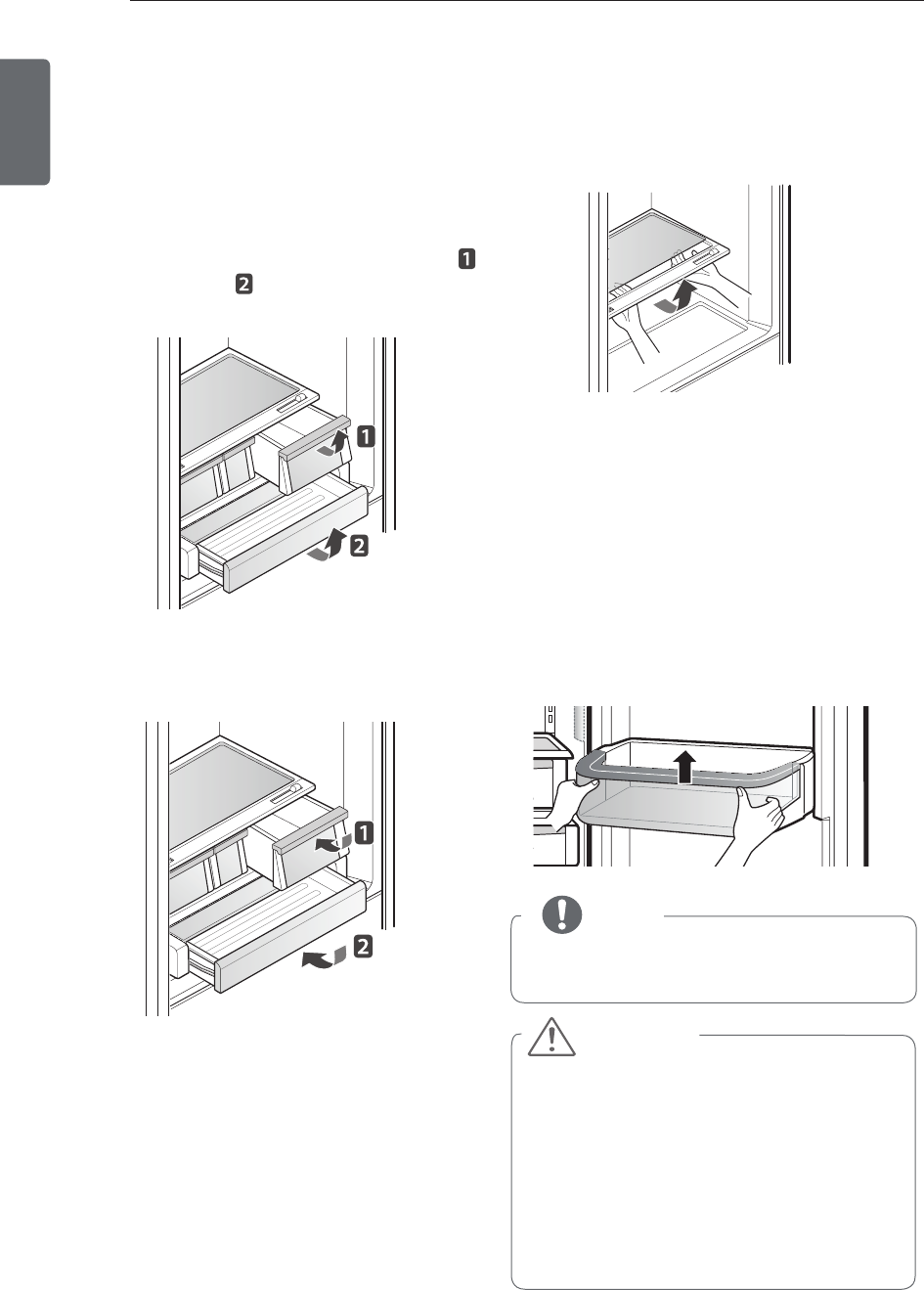 1

2

1

2

1

2