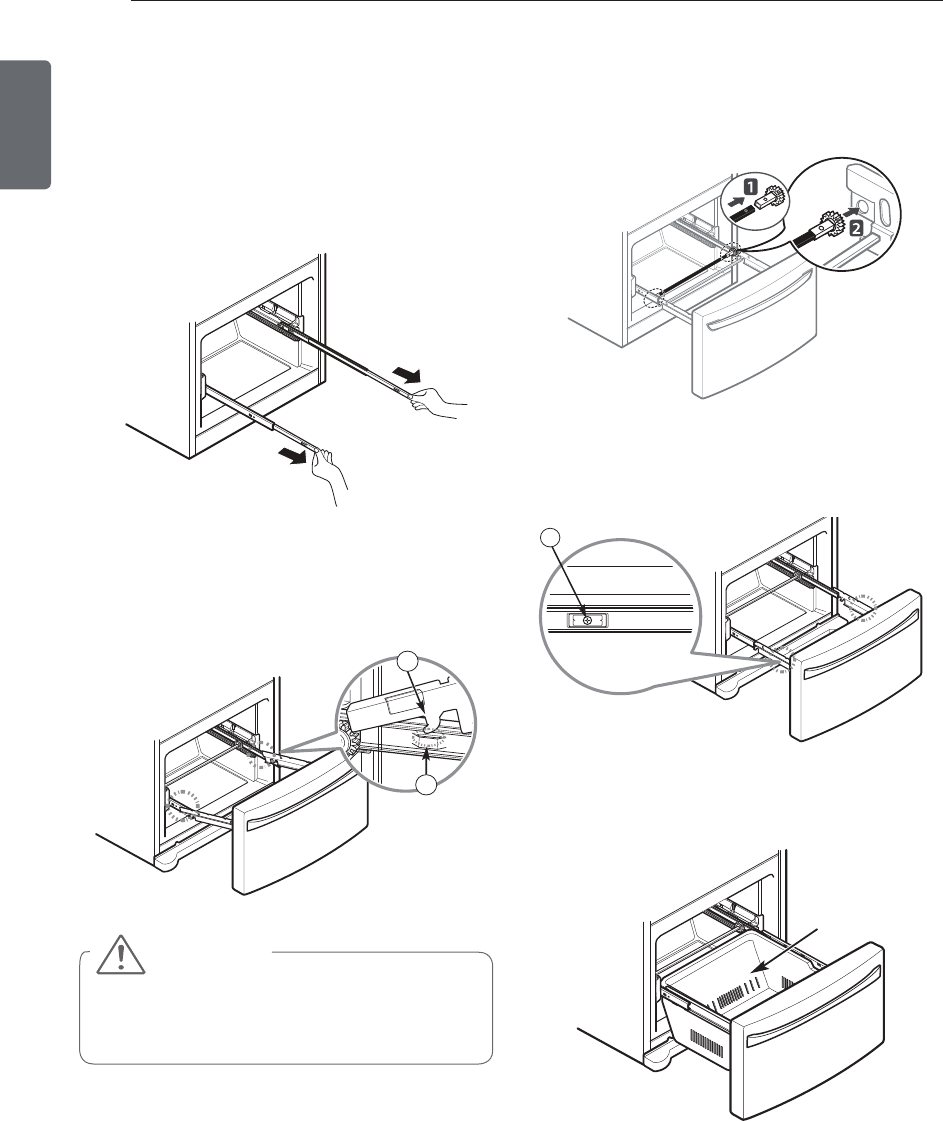 1

2