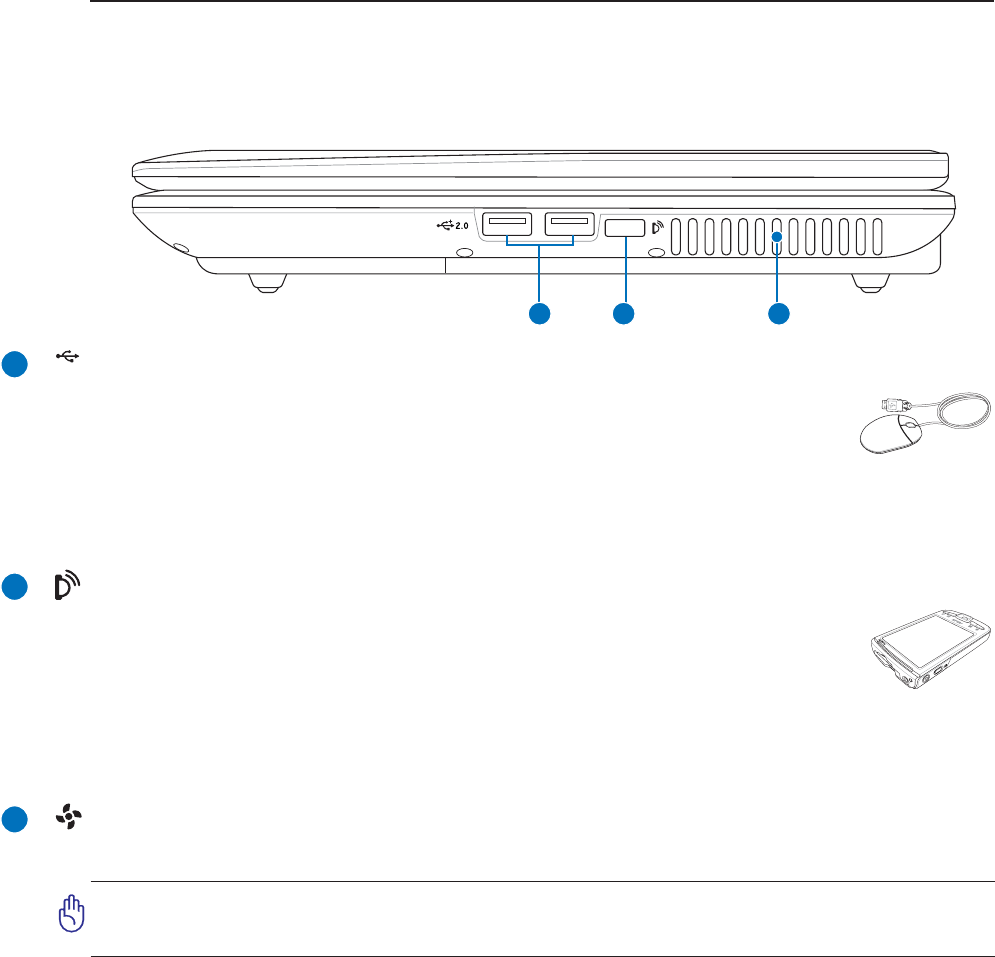 2.0