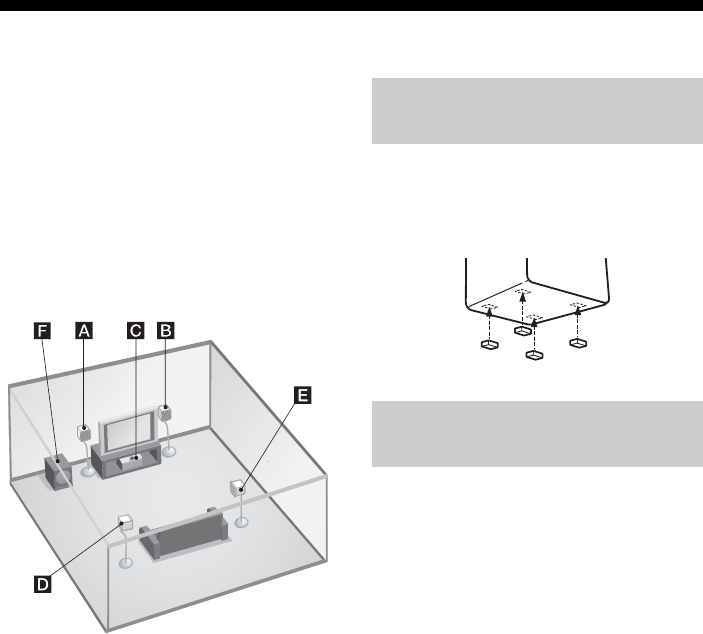 F A C B

E

D