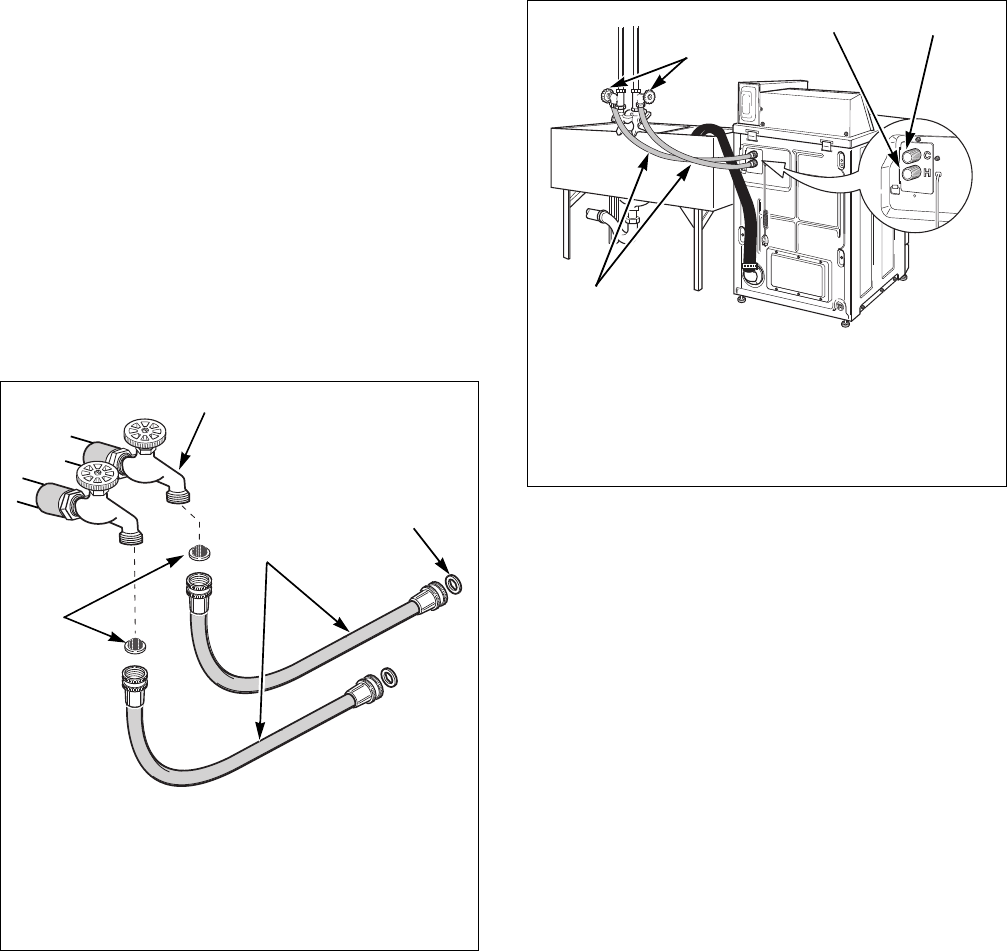 C
H