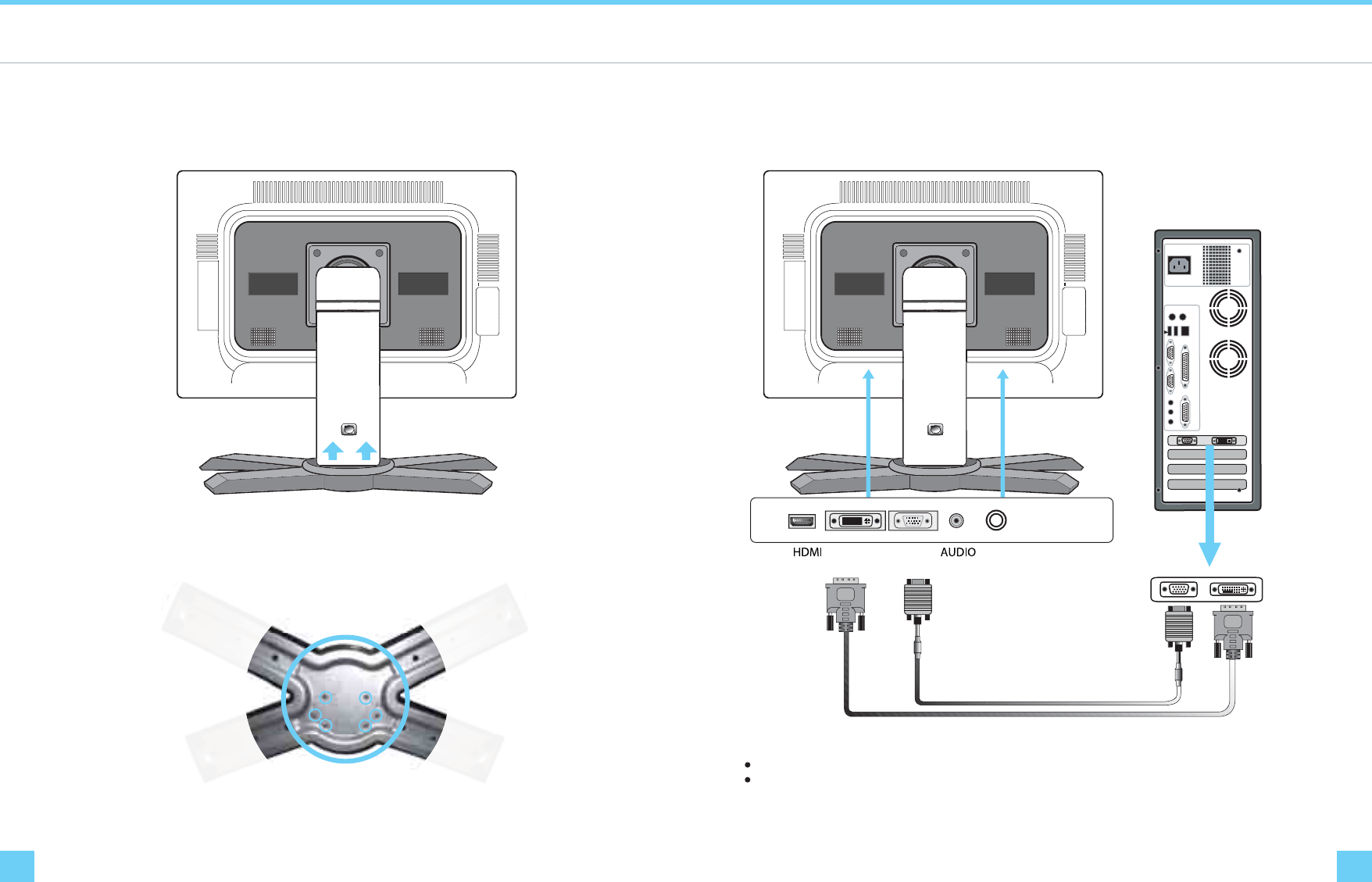 HDMI

AUDIO