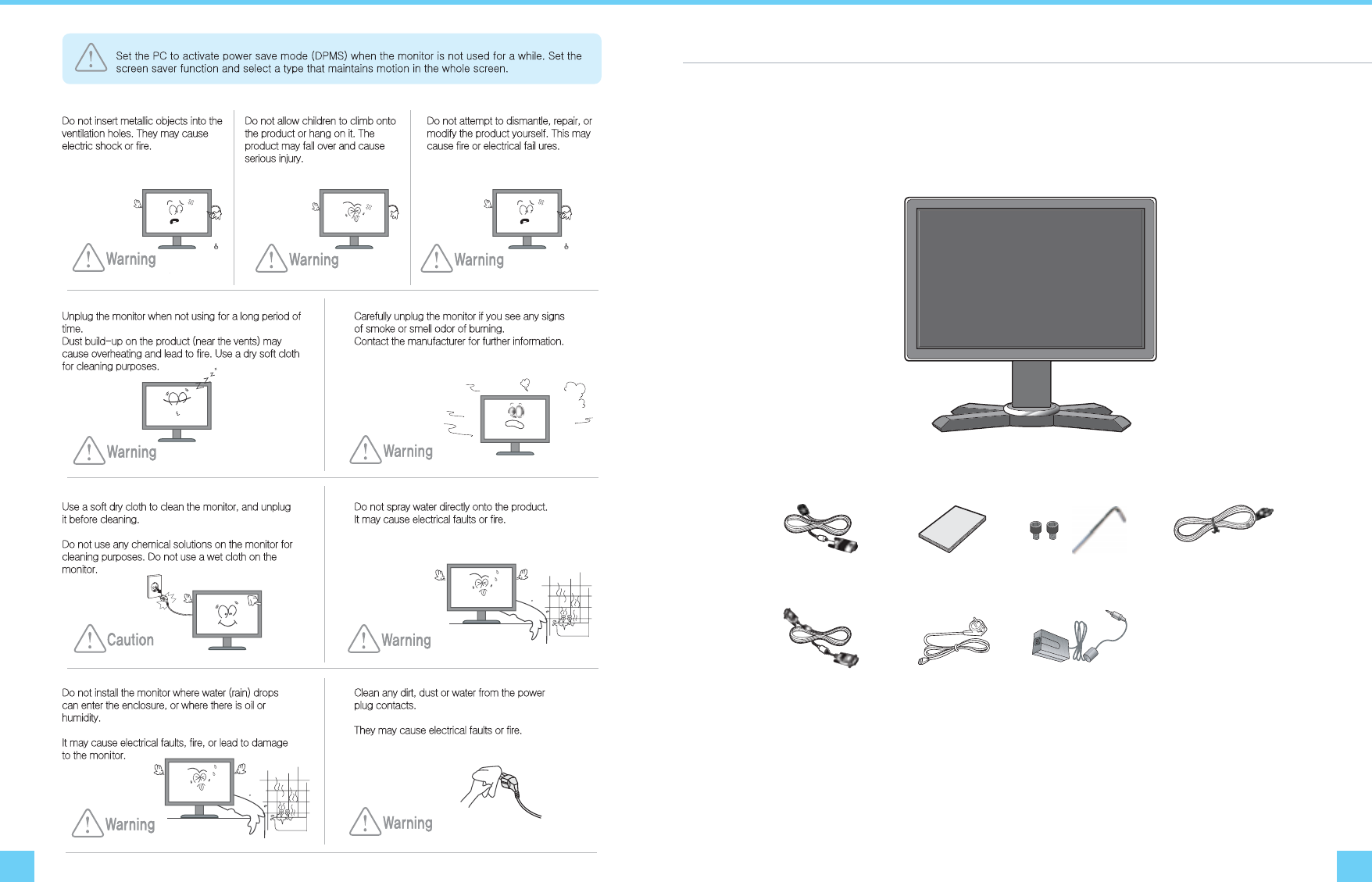 Set the PC to activate power save mode (DPMS) when the monitor is not used for a while. Set the screen saver function and select a type that maintains motion in the whole screen.

Do not insert metallic objects into the ventilation holes. They may cause electric shock or fire.

Warning

Do not allow children to climb onto the product or hang on it. The product may fall over and cause serious injury.

Warning

Do not attempt to dismantle, repair, or modify the product yourself. This may cause fire or electrical fail ures.

Warning

Unplug the monitor when not using for a long period of time.
Dust build-up on the product (near the vents) may cause overheating and lead to fire. Use a dry soft cloth for cleaning purposes.

Warning

Carefully unplug the monitor if you see any signs of smoke or smell odor of burning.
Contact the manufacturer for further information.

Warning

Use a soft dry cloth to clean the monitor, and unplug it before cleaning.

Do not use any chemical solutions on the monitor for cleaning purposes. Do not use a wet cloth on the monitor.

Caution

Do not spray water directly onto the product.
It may cause electrical faults or fire.

Warning

Do not install the monitor where water (rain) drops can enter the enclosure, or where there is oil or humidity.

It may cause electrical faults, fire, or lead to damage to the monitor.

Warning

Clean any dirt, dust or water from the power plug contacts.

They may cause electrical faults or fire.

Warning