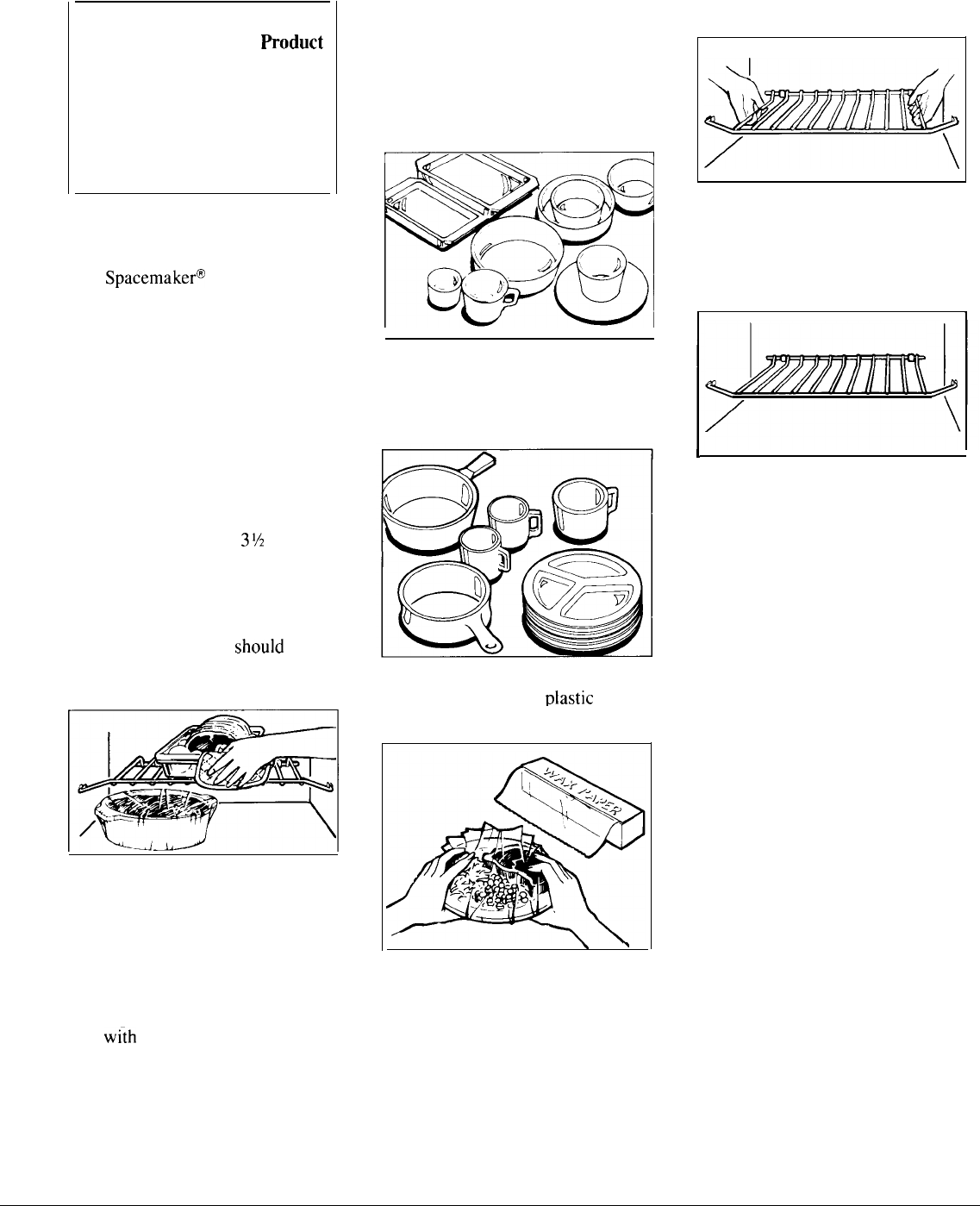 Product

Spacemaker®

3½

should

plastic

WAX PAPER

with