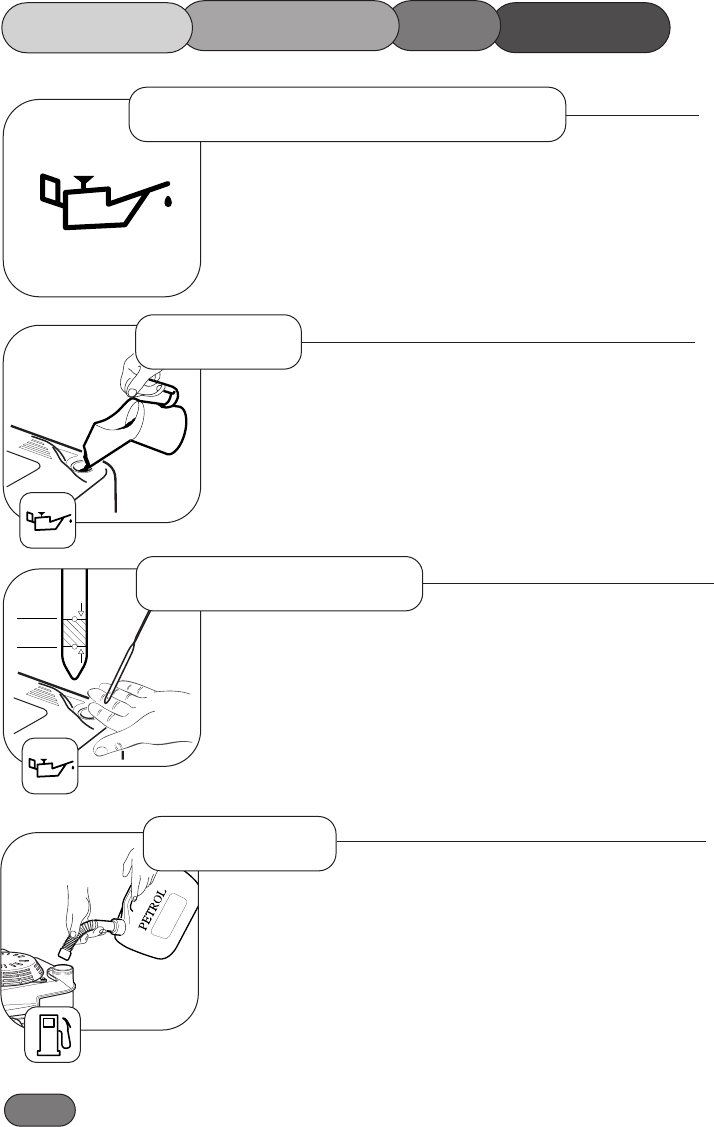 PETROL