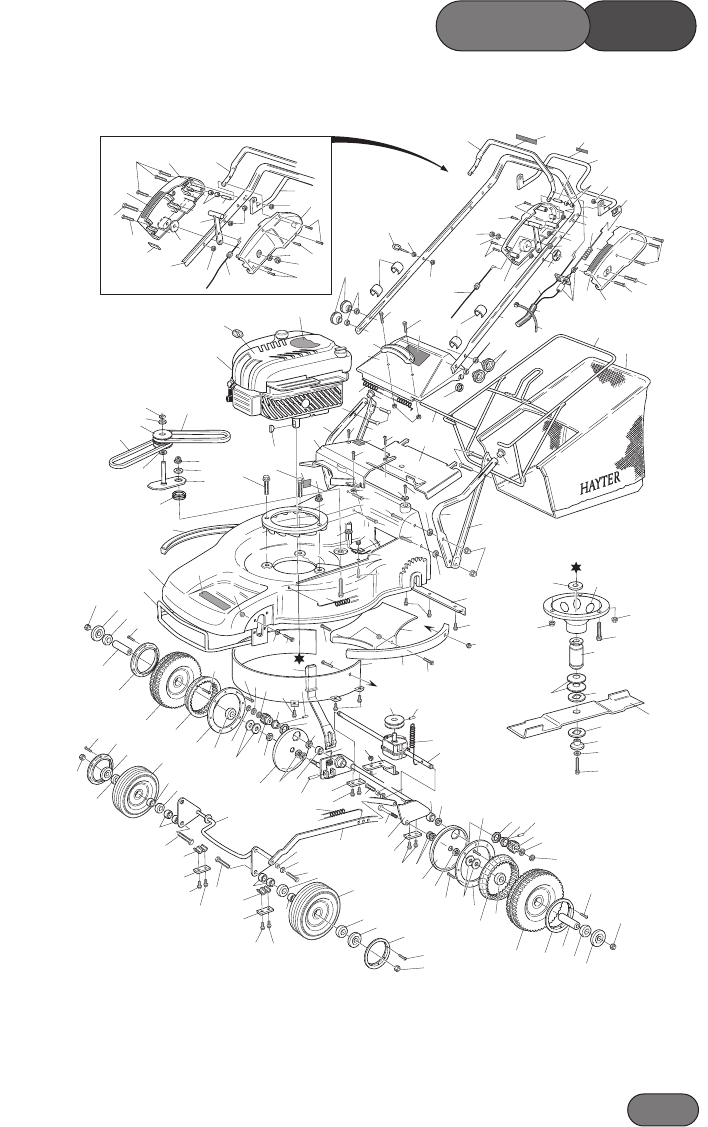 HAYTER