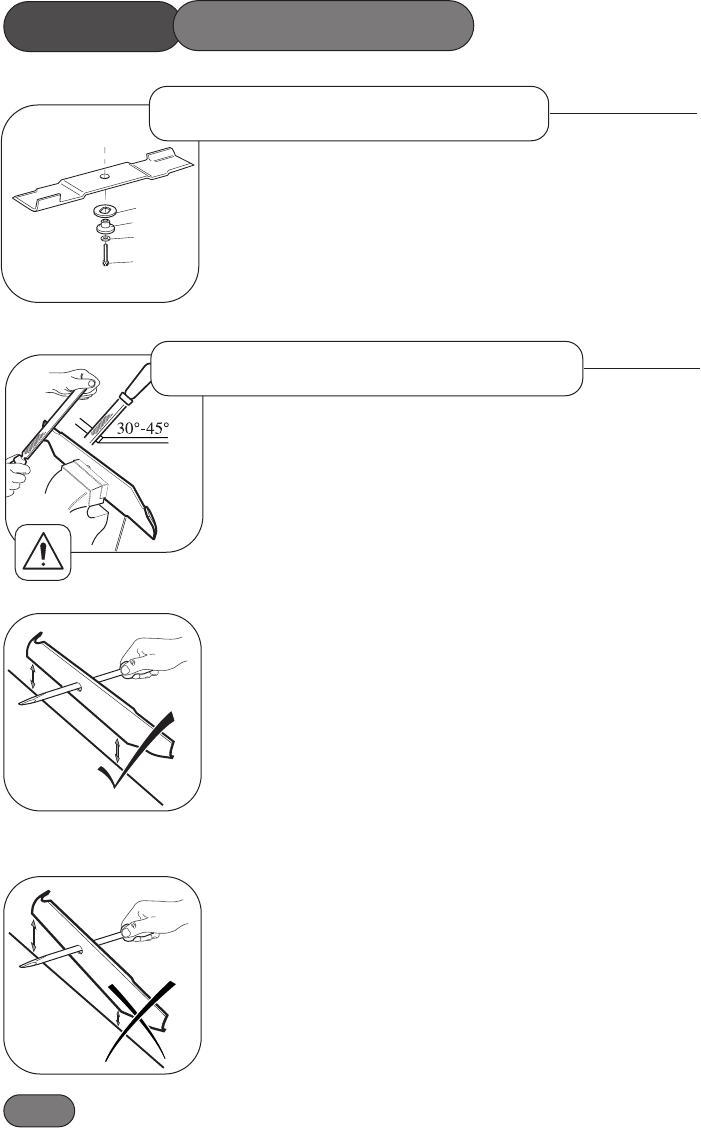 30°-45°