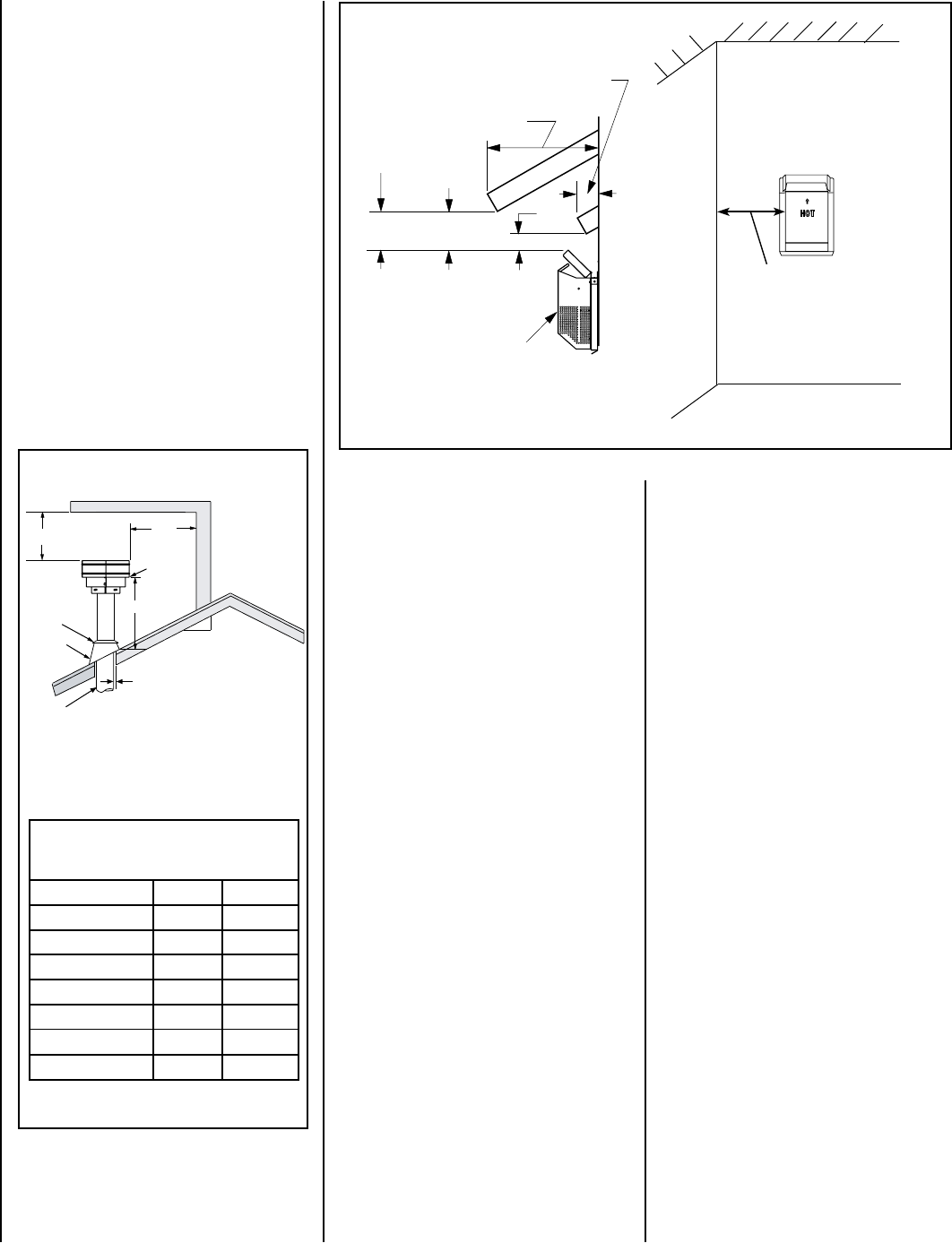 HOT