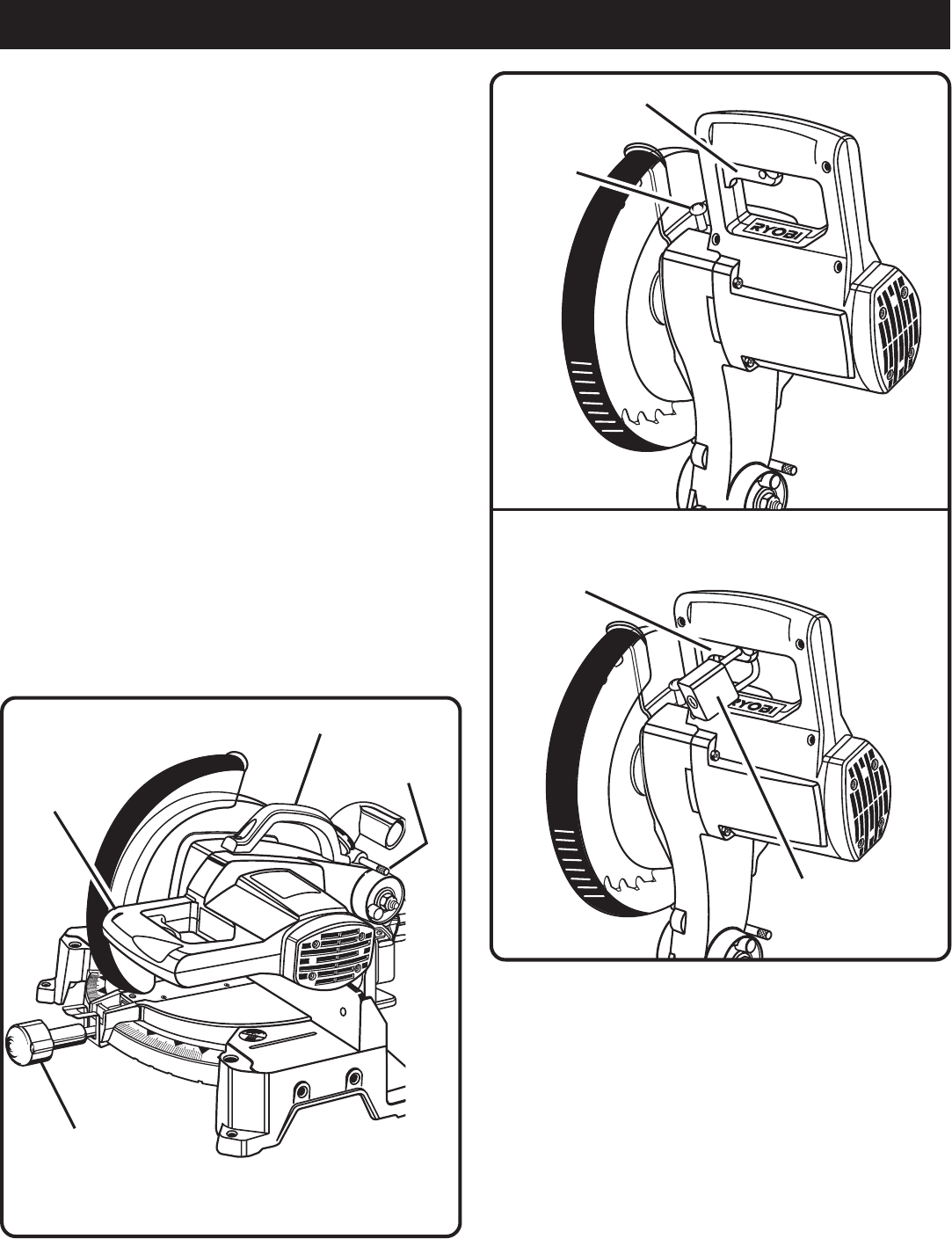 RYOBI

RYOBI