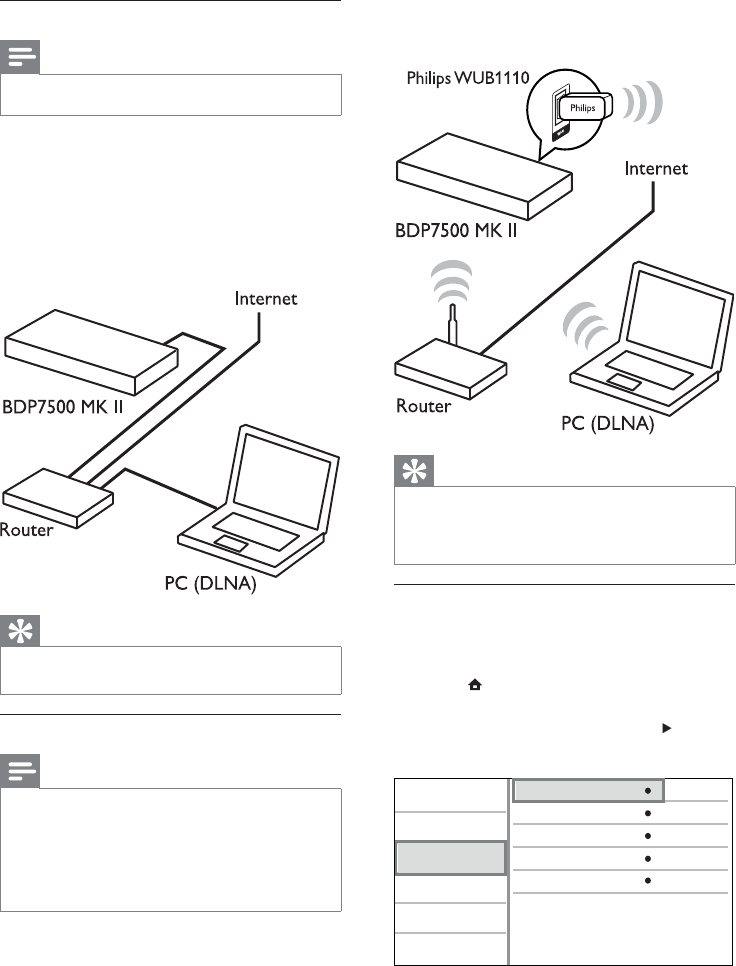 Internet

BDP7500 MK II

Router

PC (DLNA)

Philips WUB1110

Philips

Internet

BDP7500 MK II

Router

PC (DLNA)