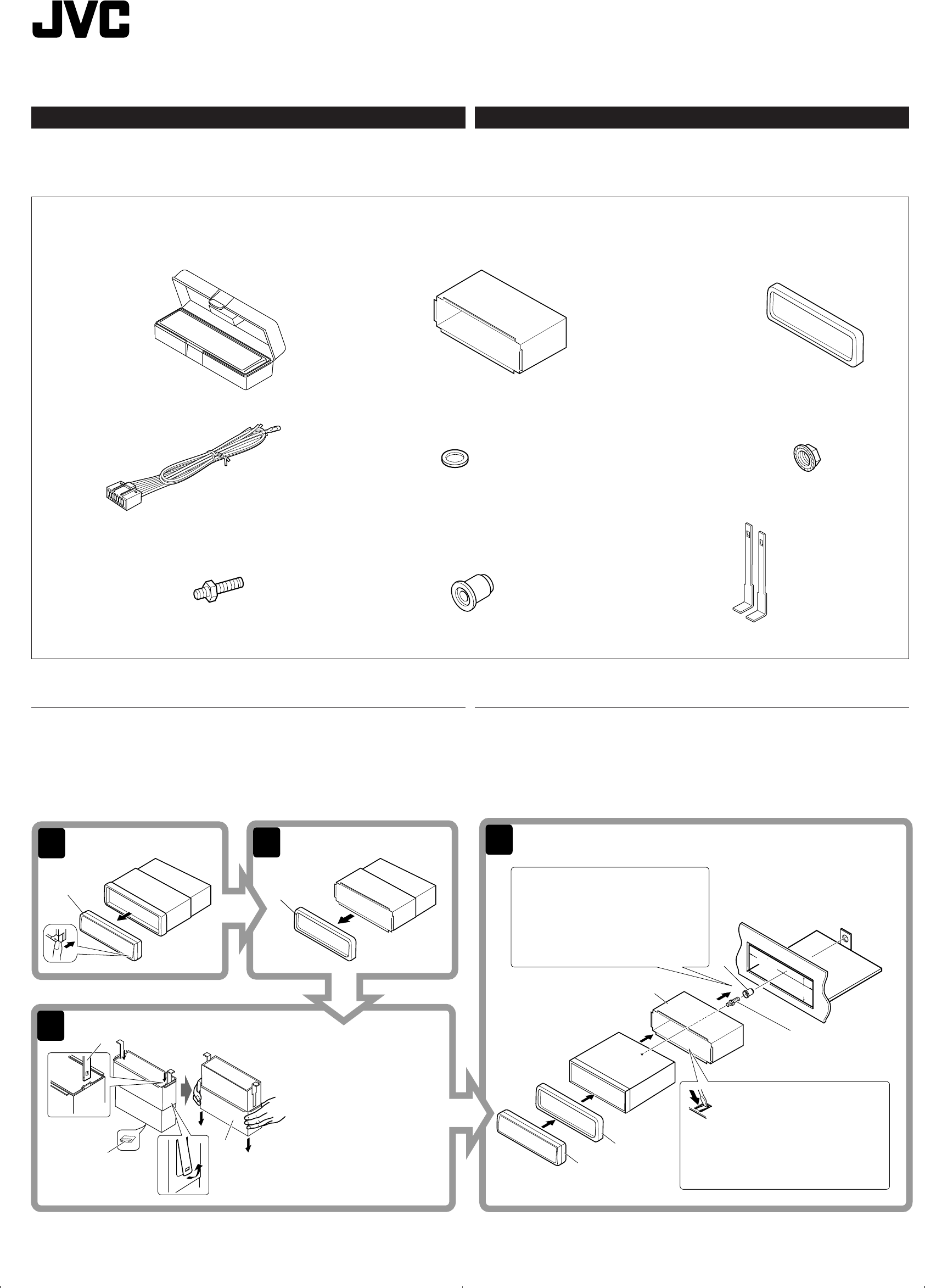 JVC