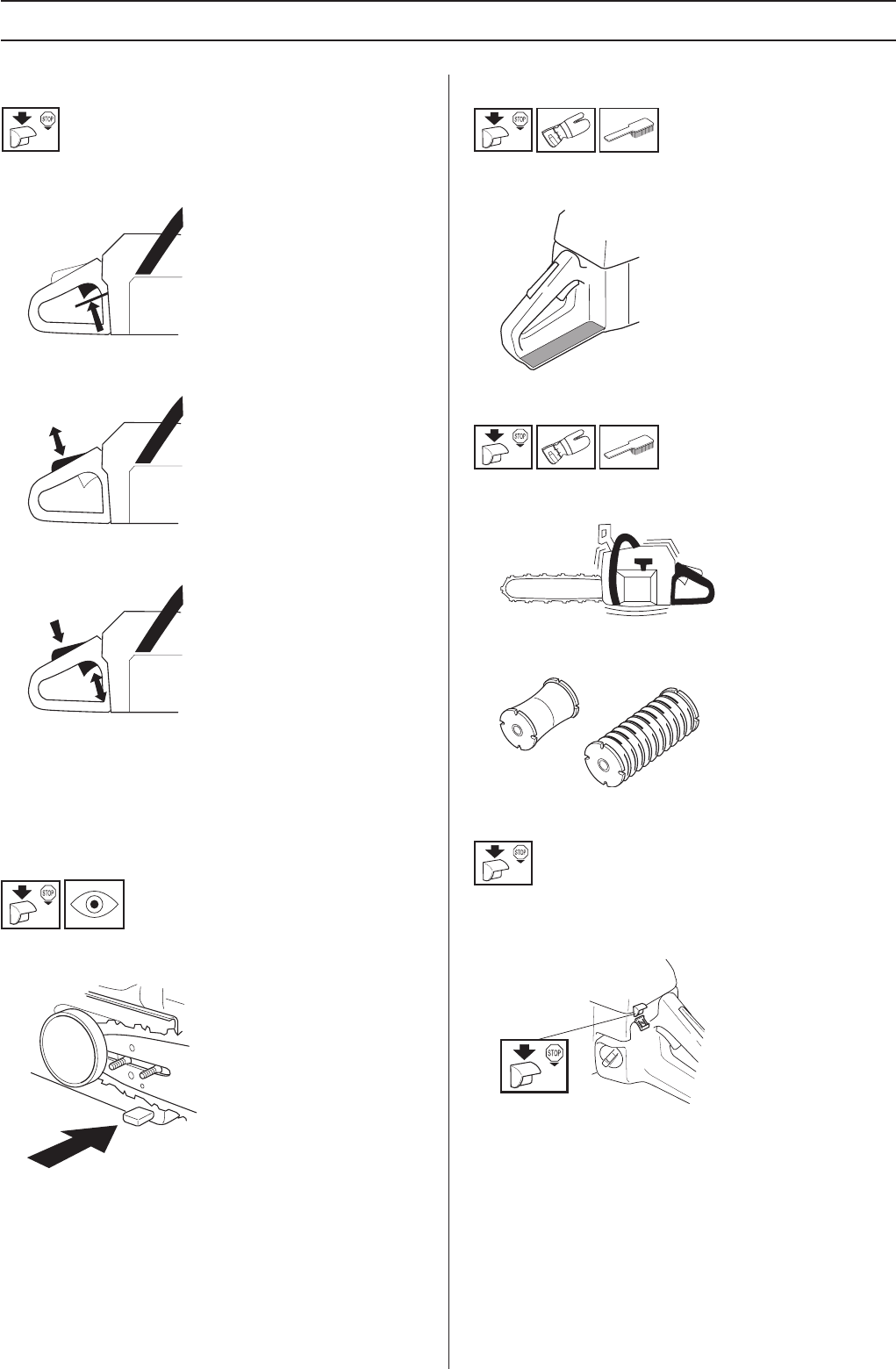 STOP

STOP

STOP

STOP

STOP

STOP