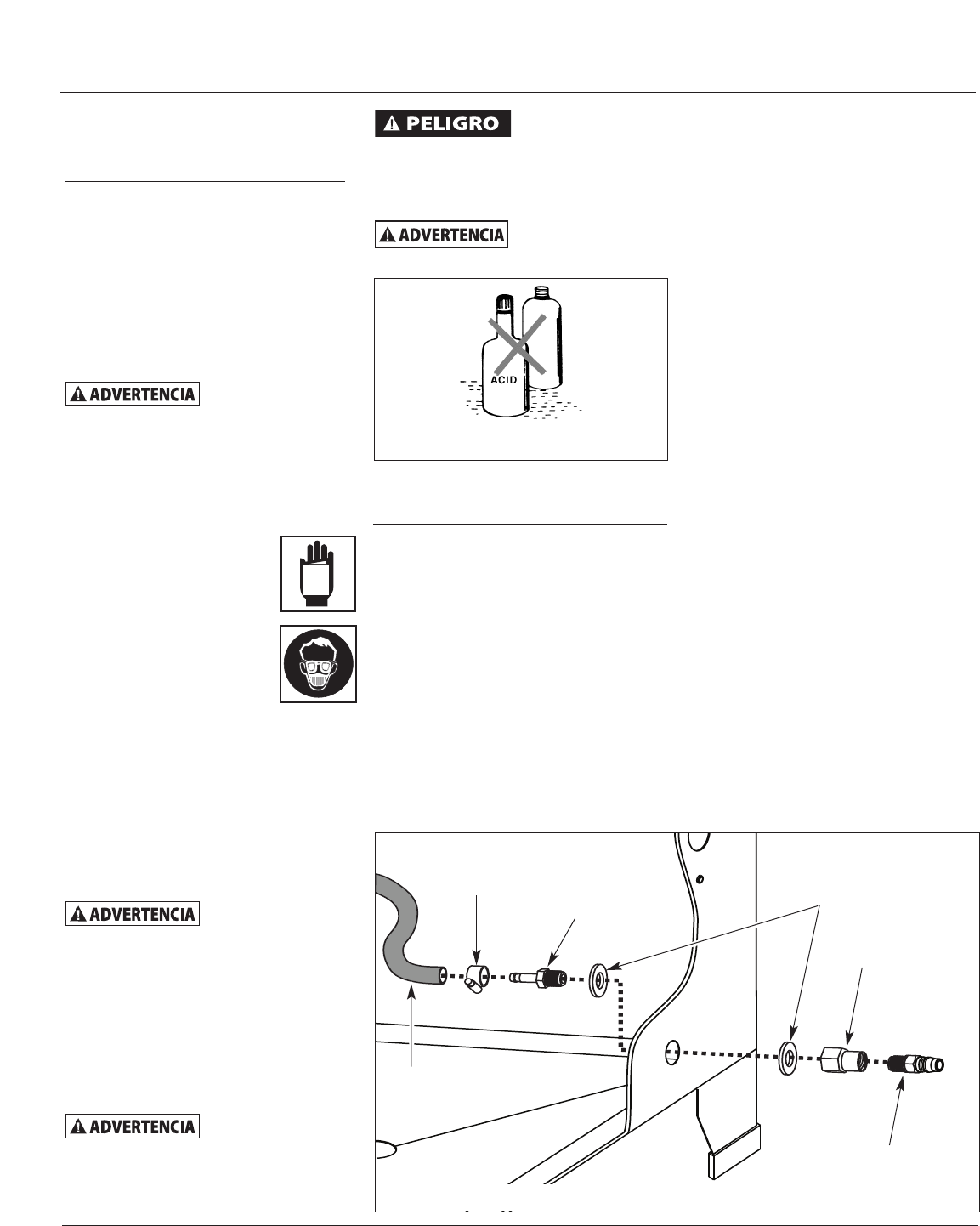 PELIGRO

ADVERTENCIA

ACID

ADVERTENCIA

ADVERTENCIA

ADVERTENCIA