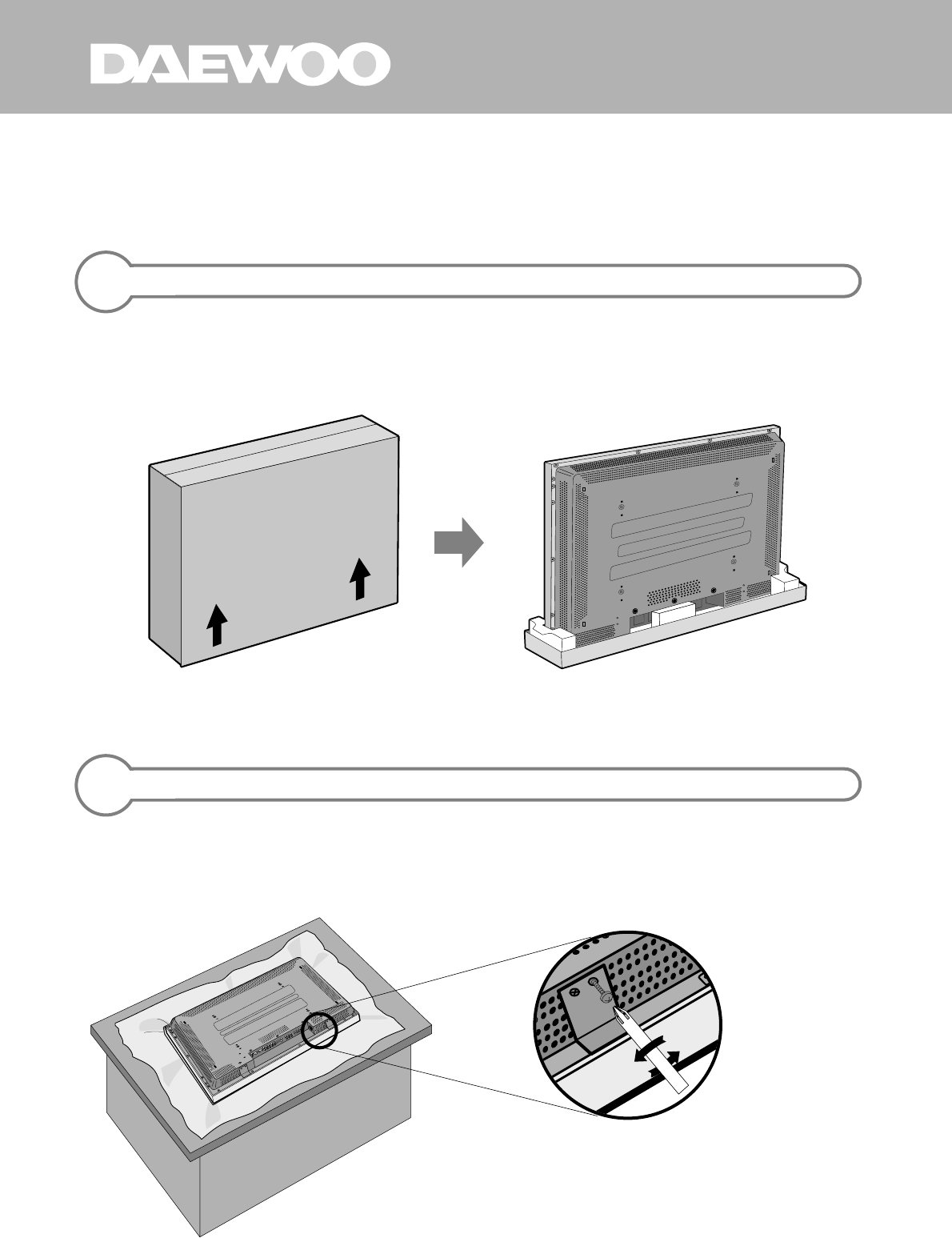 DAEWOO