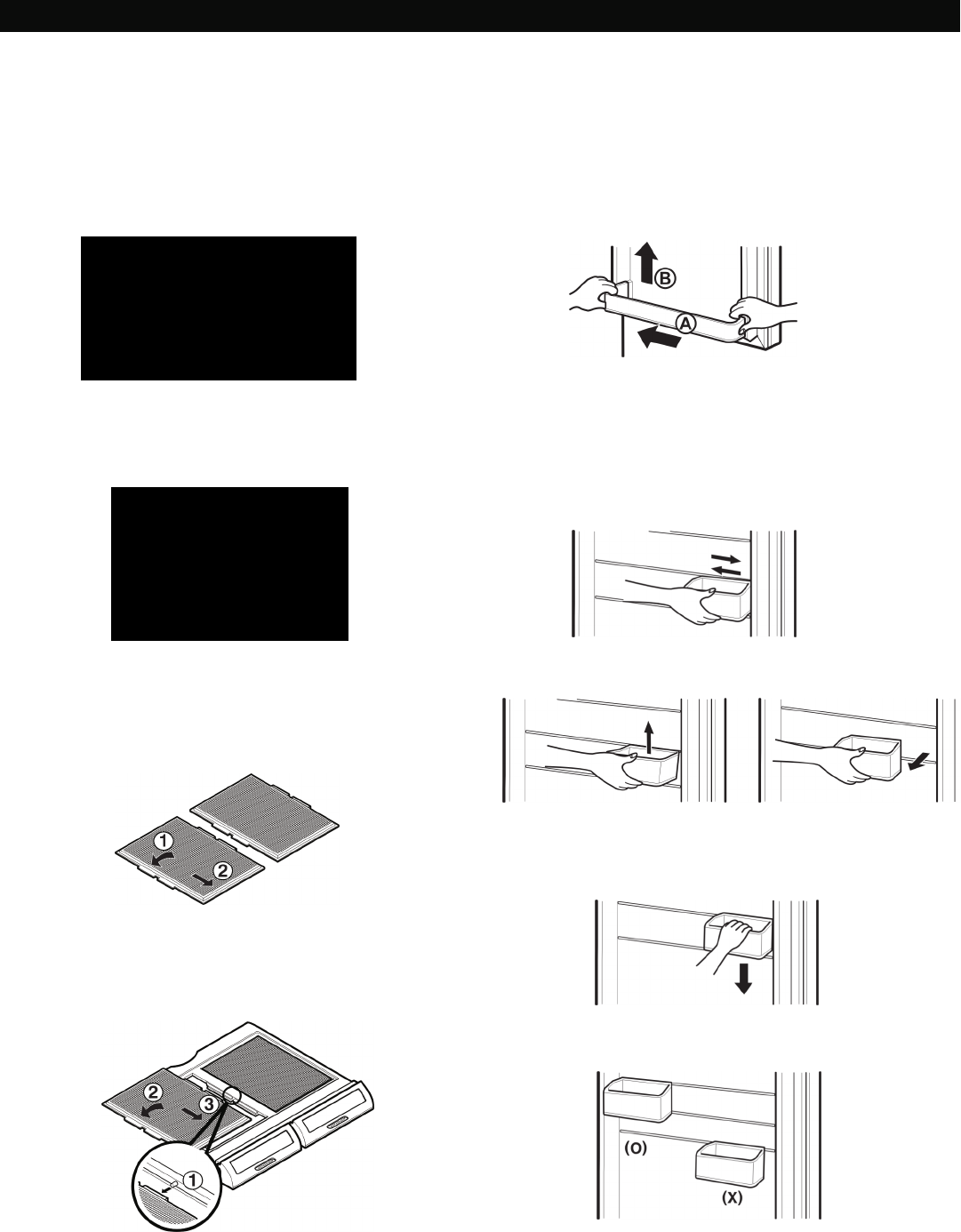 B
A

1
2

2
3
1

(O)
(X)