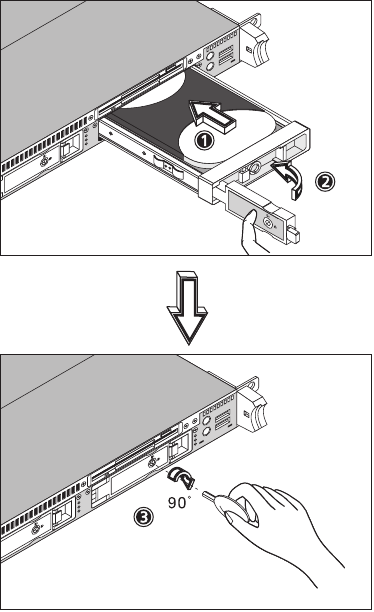 1
2
90°
3