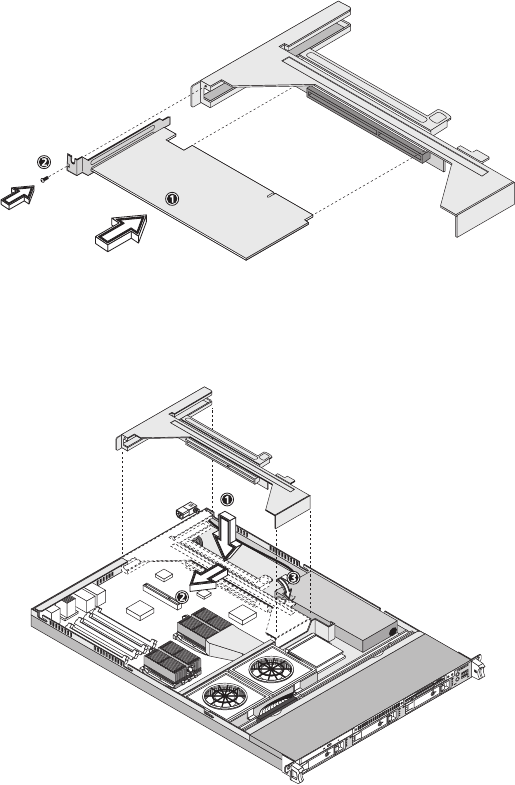 2
1

1
2
3