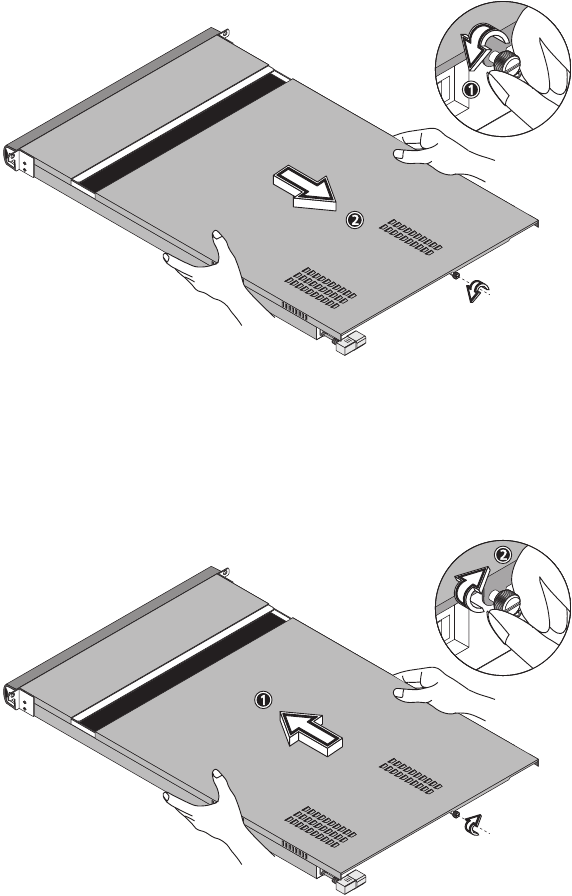 1
2
2
1