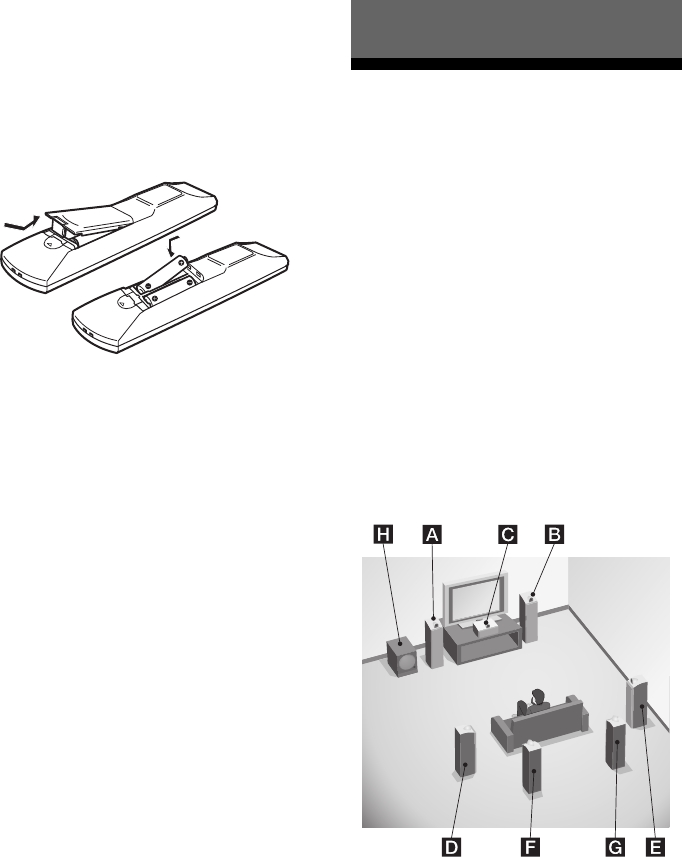 H A C B

D F G E