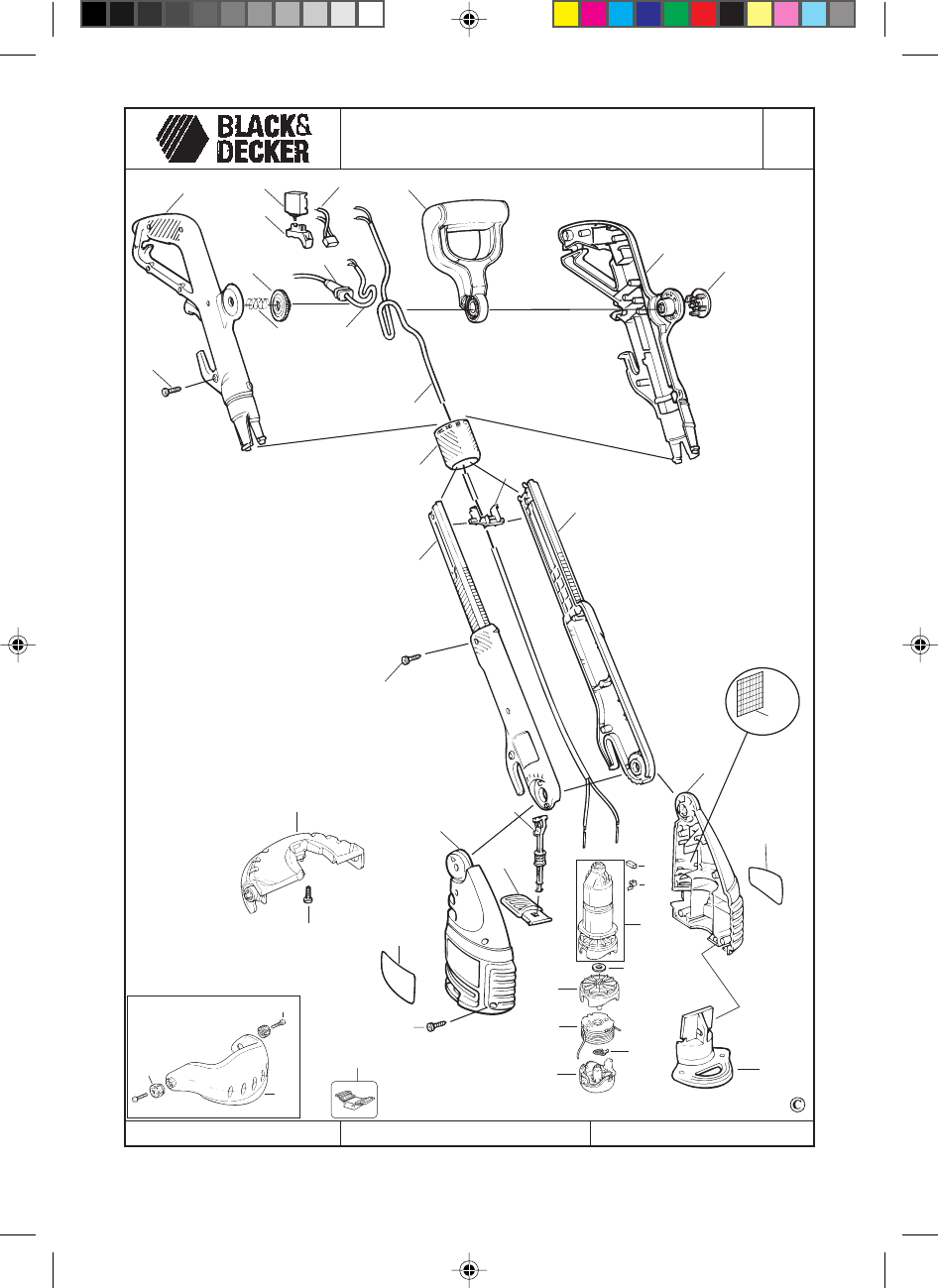 BLACK&
DECKER

©