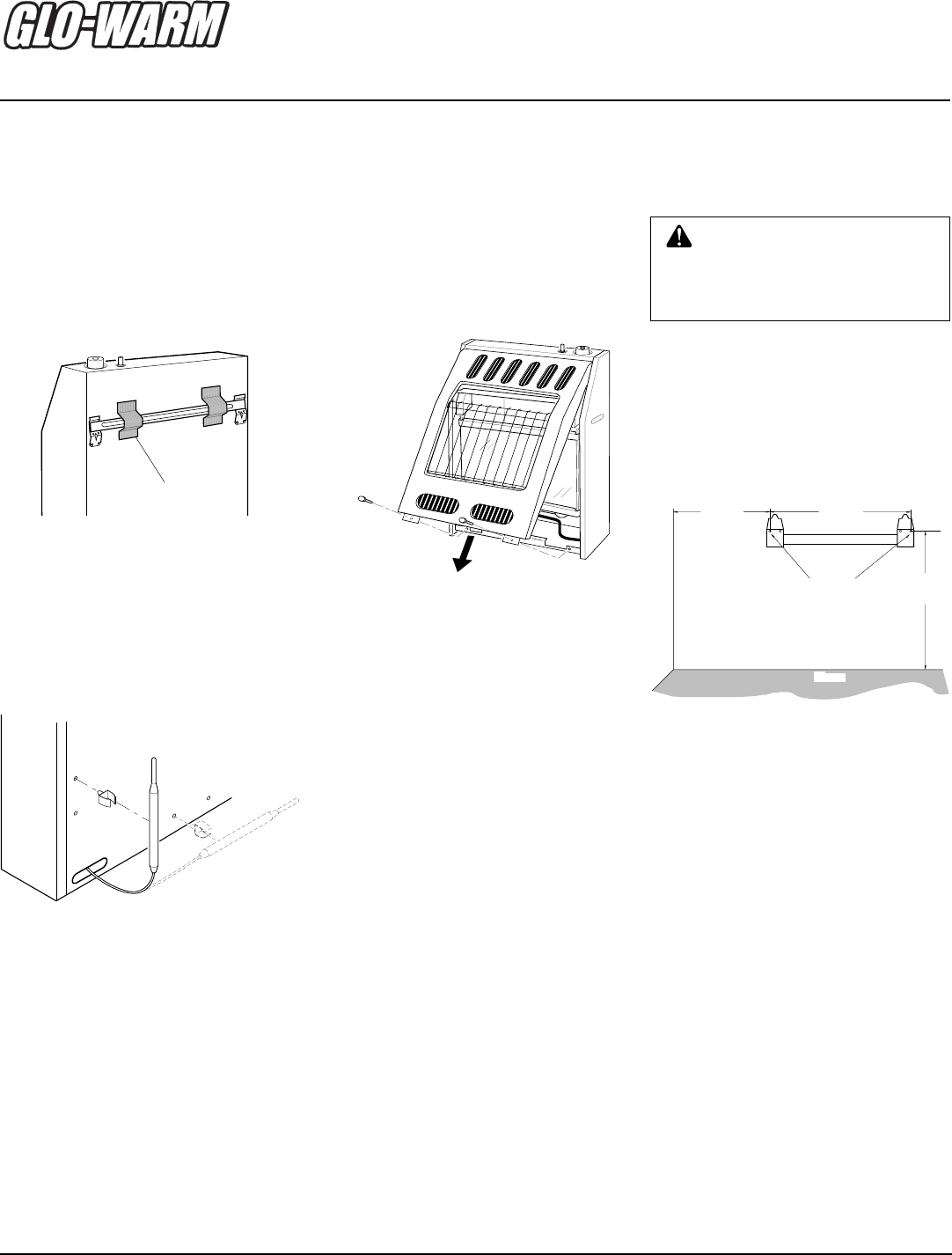 GLO-WARM