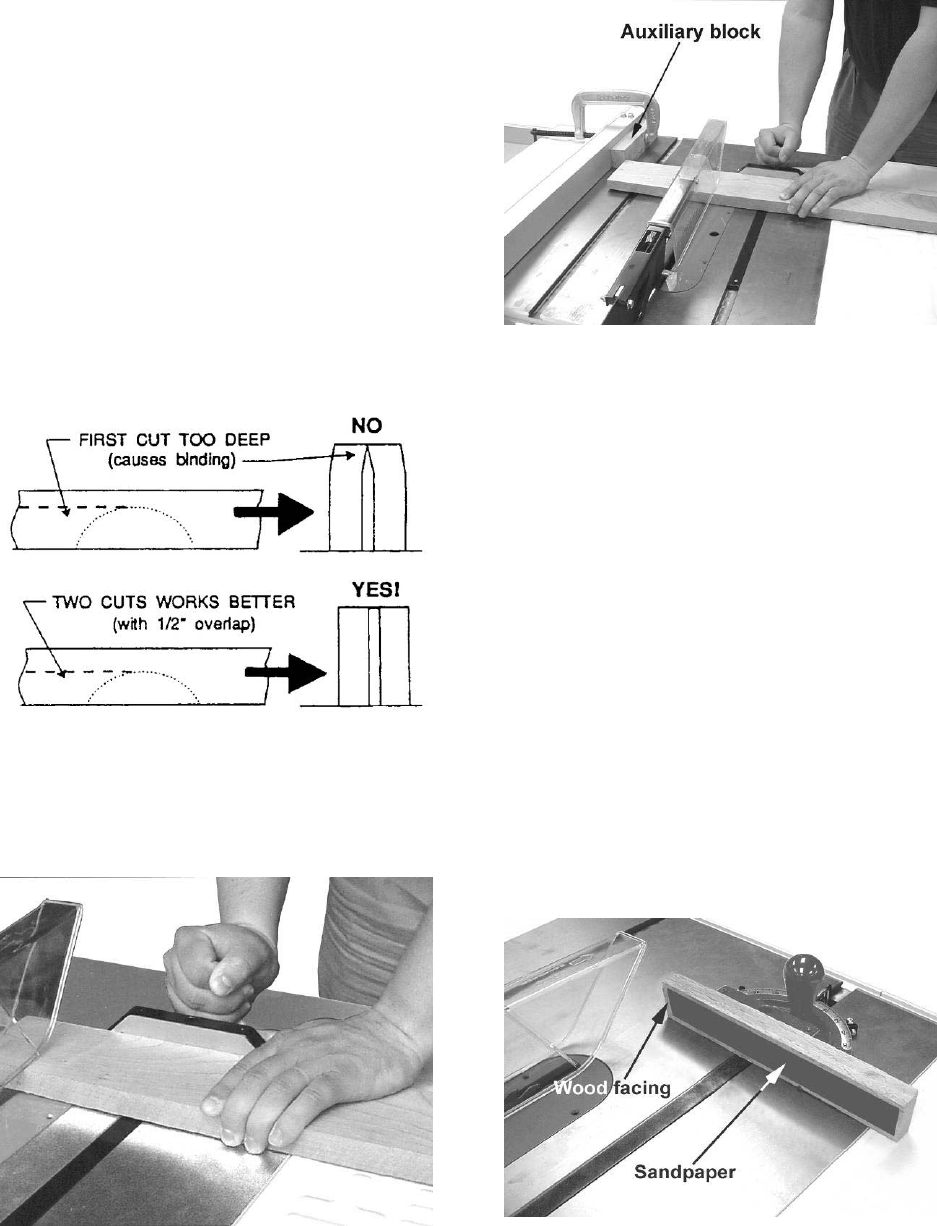 Auxiliary block

FIRST CUT TOO DEEP (causes binding)

NO

TWO CUTS WORKS BETTER (with 1/2" overlap)

YES!

Wood facing

Sandpaper