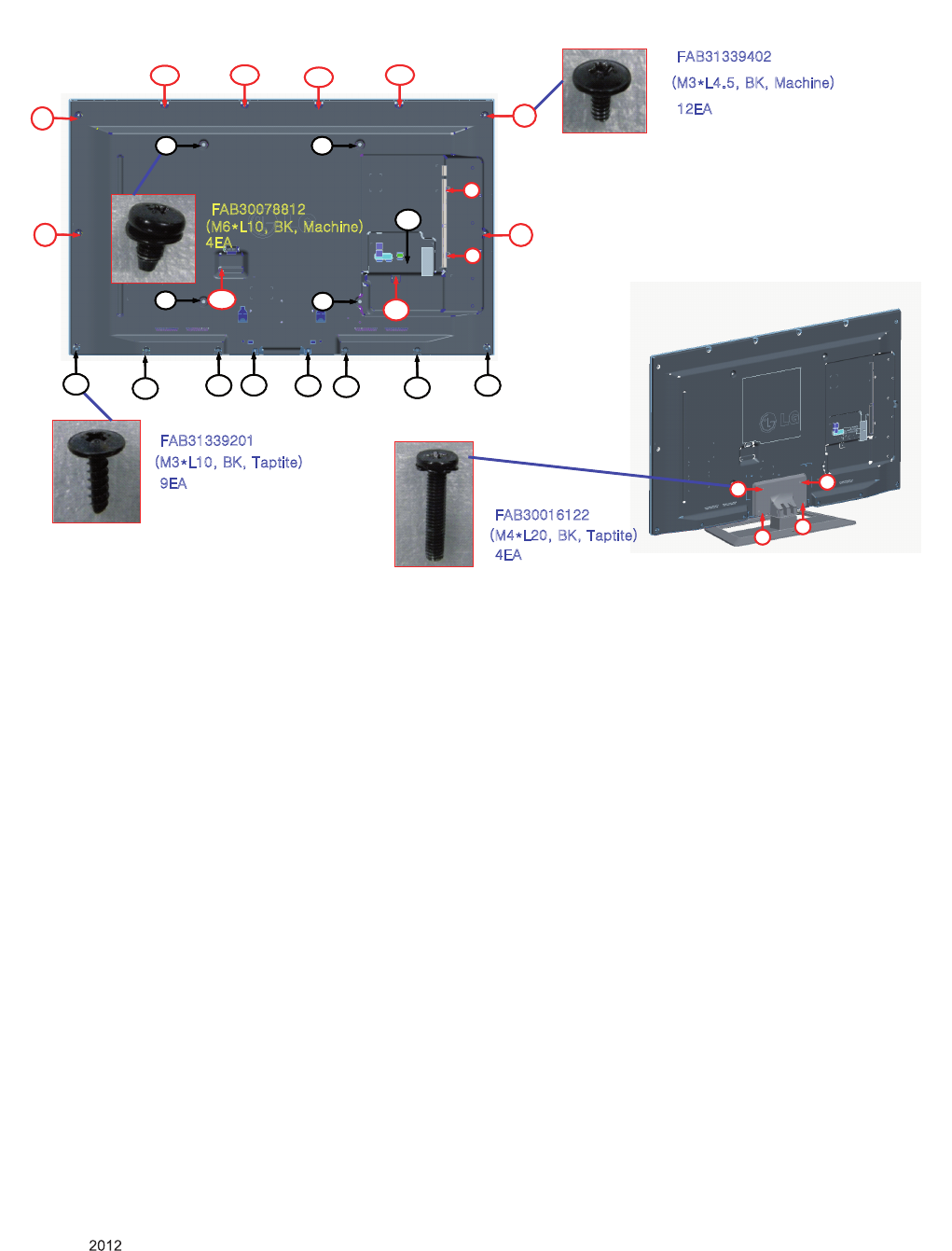 FAB31339402
(M3*L4.5, BK, Machine)
12EA

FAB30078812
(M6*L10, BK, Machine)
4EA

FAB31339201
(M3*L10, BK, Taptite)
9EA

FAB30016122
(M4*L20, BK, Taptite)
4EA

LG

2012