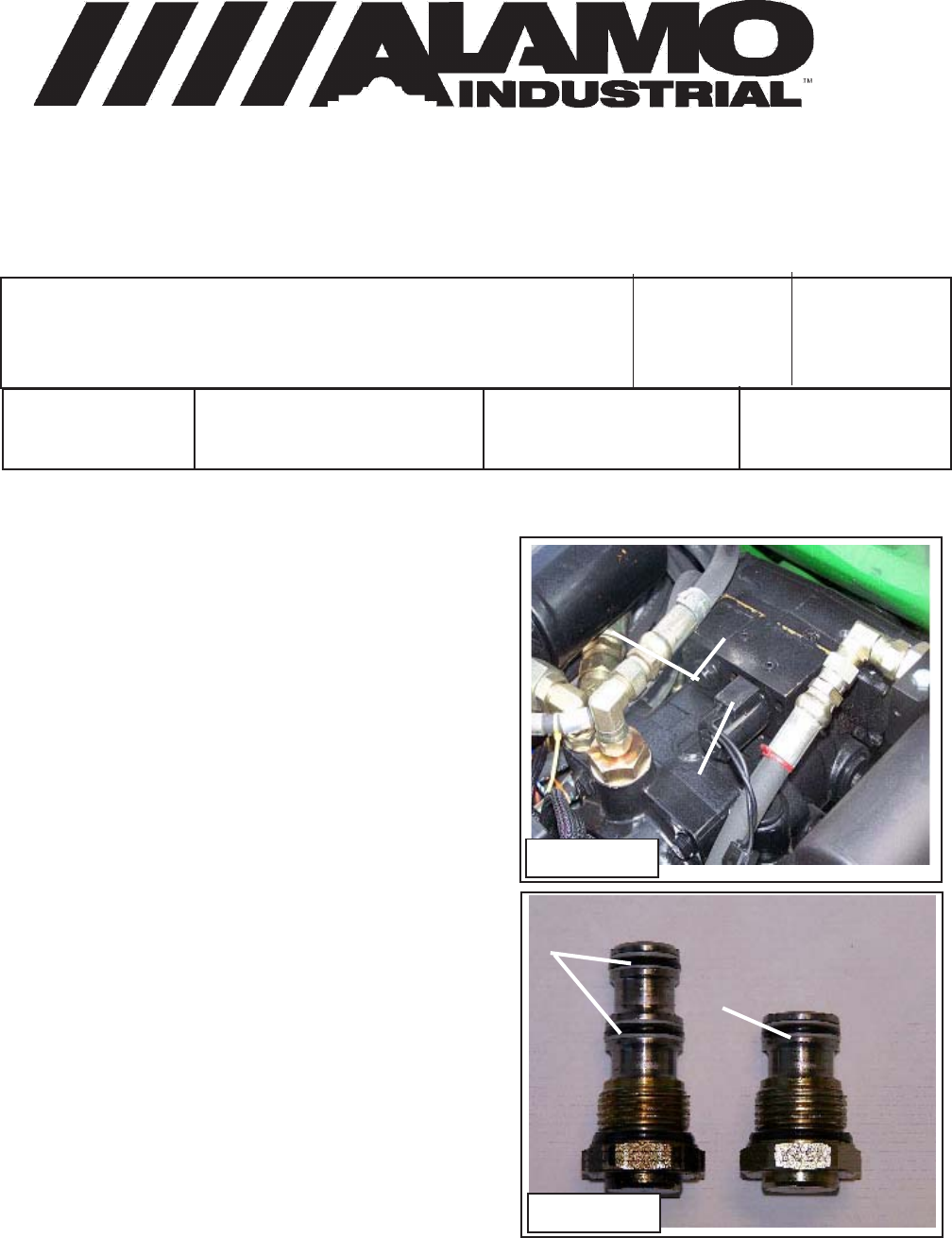 ALAMO INDUSTRIAL™