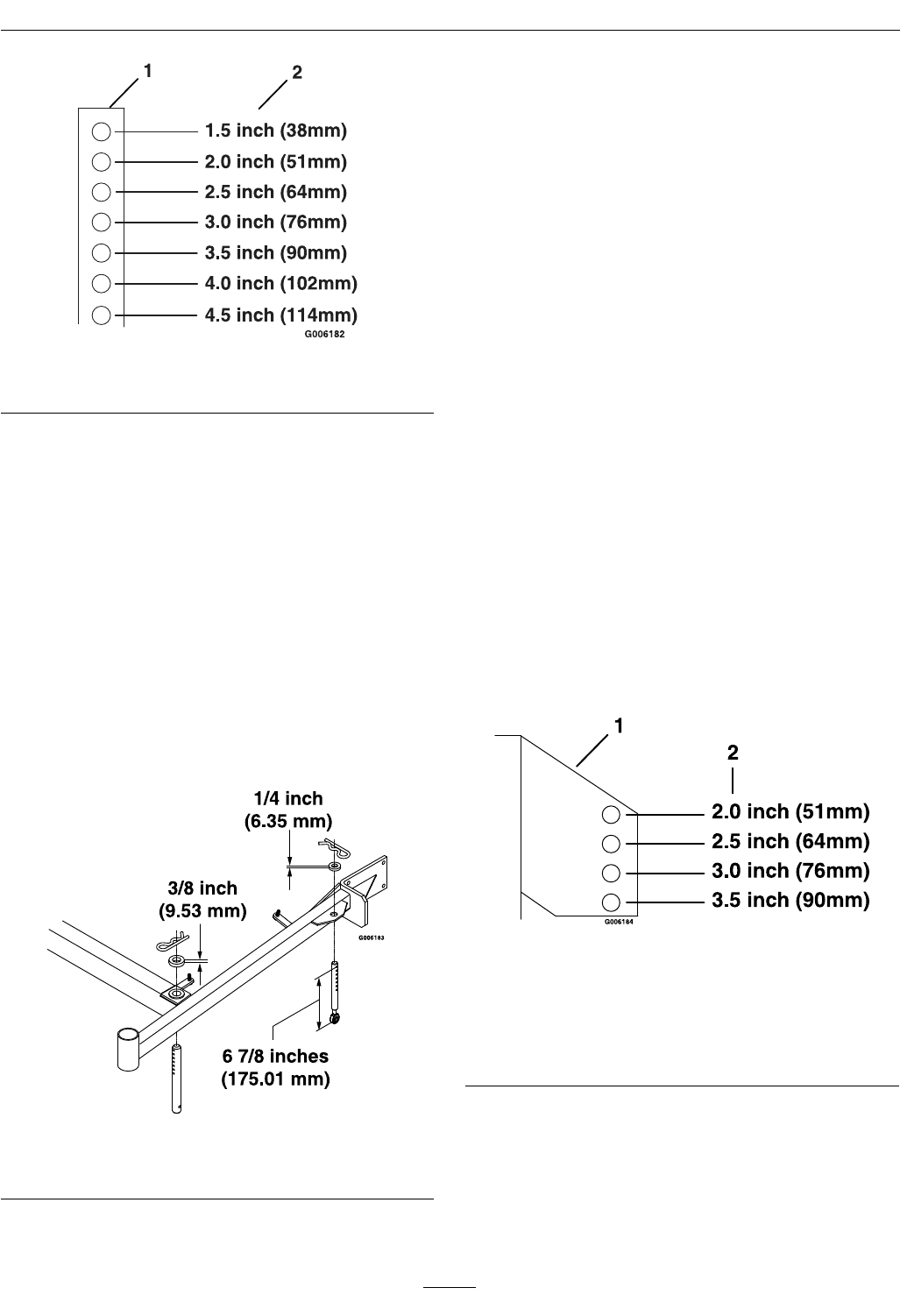 1
2
1.5 inch (38mm)
2.0 inch (51mm)
2.5 inch (64mm)
3.0 inch (76mm)
3.5 inch (90mm)
4.0 inch (102mm)
4.5 inch (114mm)
G006182

1/4 inch
(6.35 mm)
3/8 inch
(9.53 mm)
G006183
6 7/8 inches
(175.01 mm)

1
2
2.0 inch (51mm)
2.5 inch (64mm)
3.0 inch (76mm)
3.5 inch (90mm)
G006184