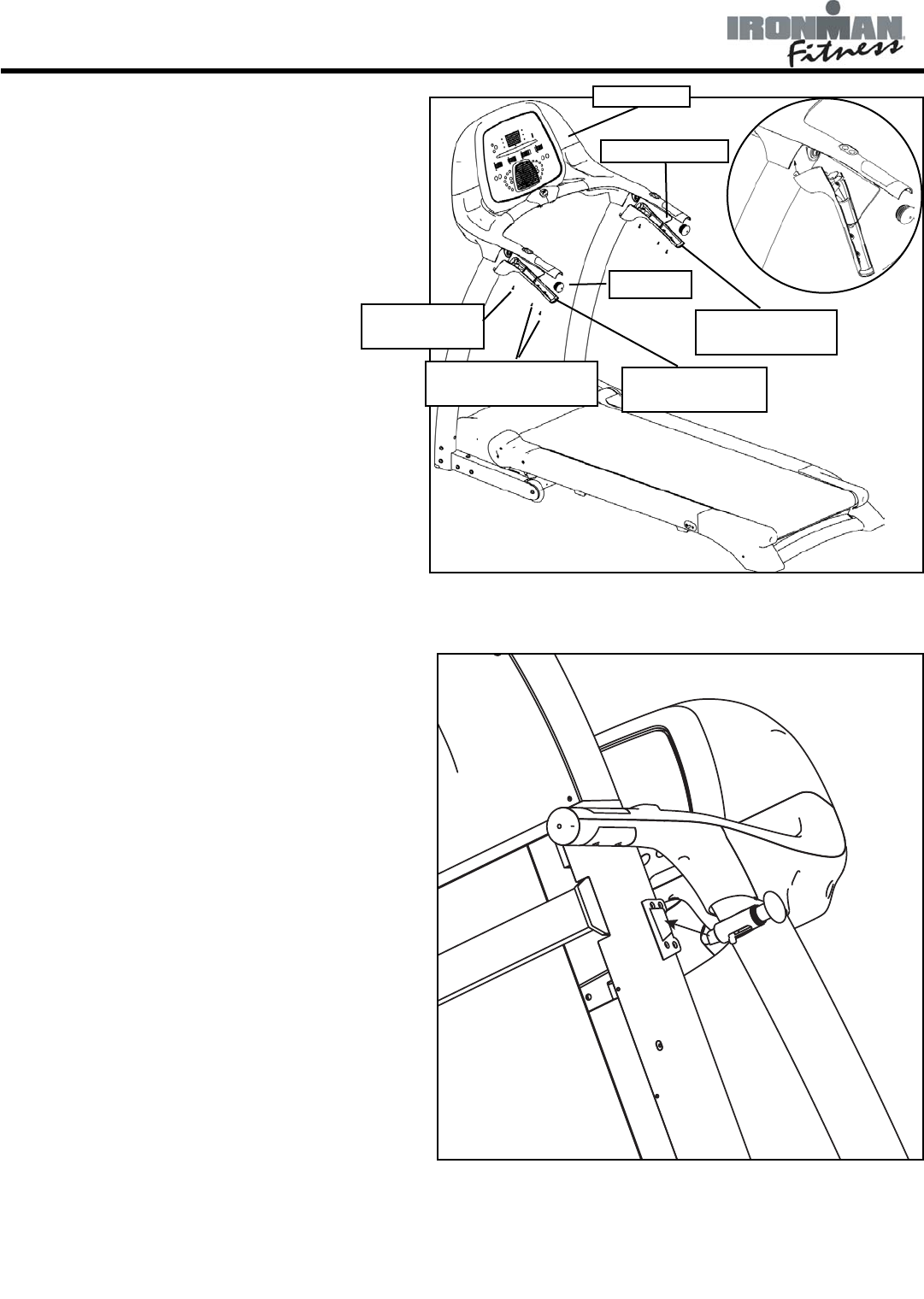 IRONMAN Fitness