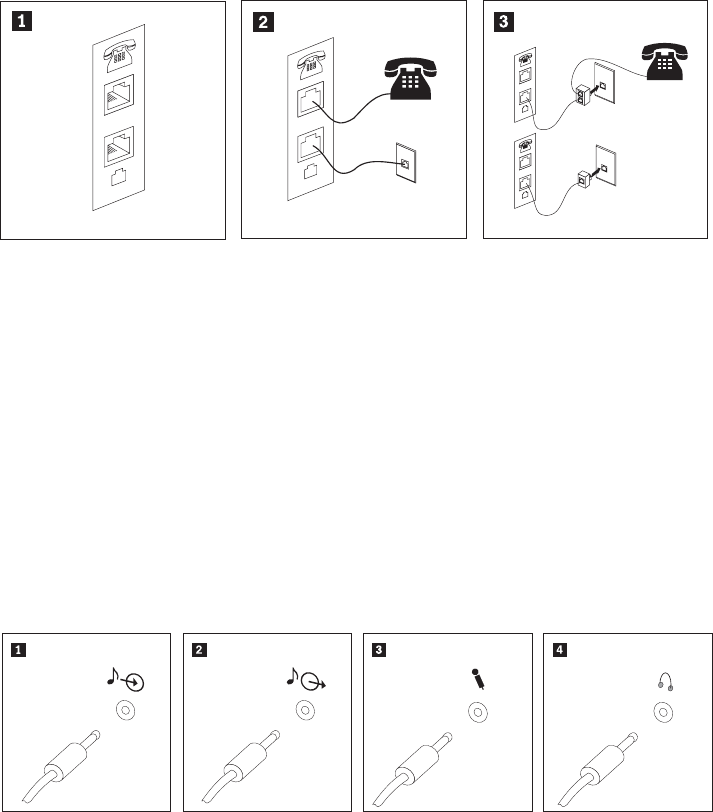 1

2

3

1

2

3

4