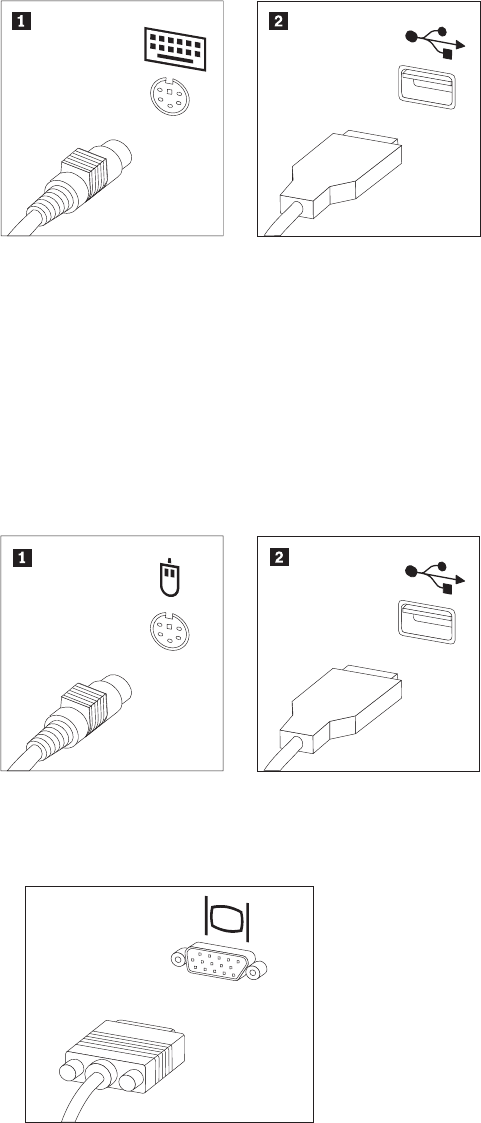 1

2

1

2