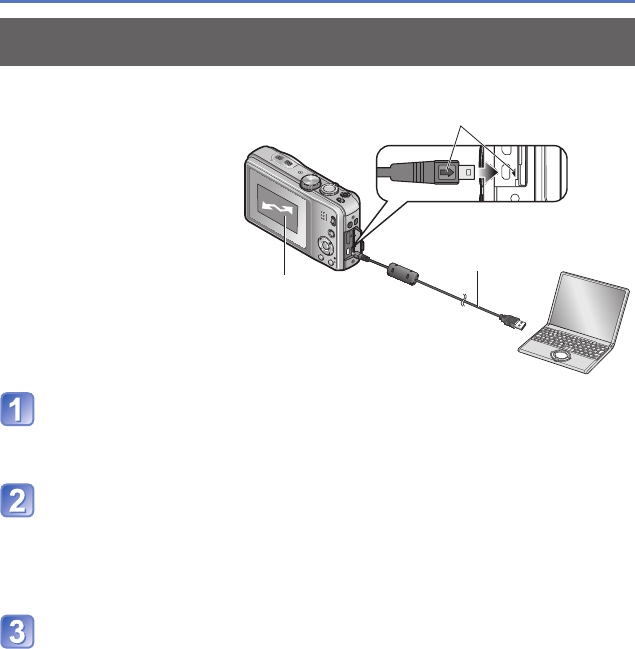 1

2

3