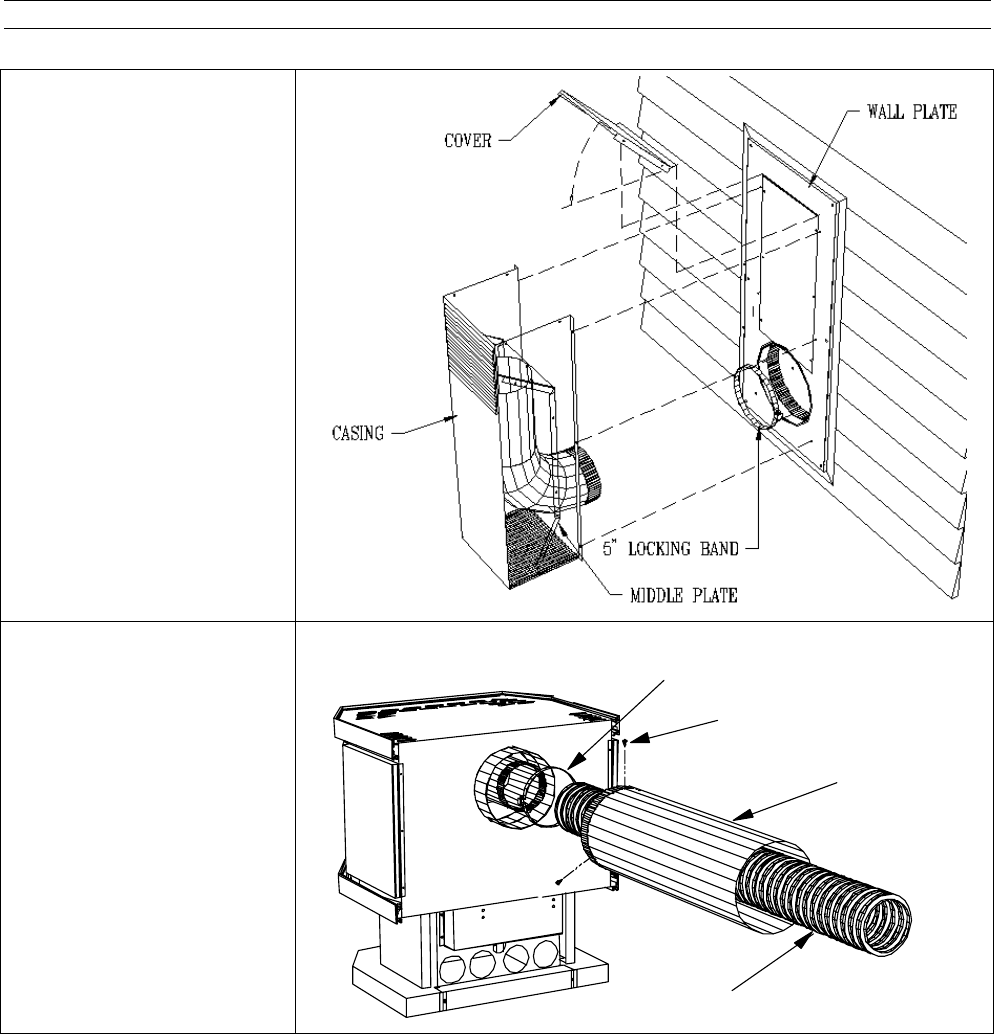 COVER

WALL PLATE

CASING

5" LOCKING BAND

MIDDLE PLATE