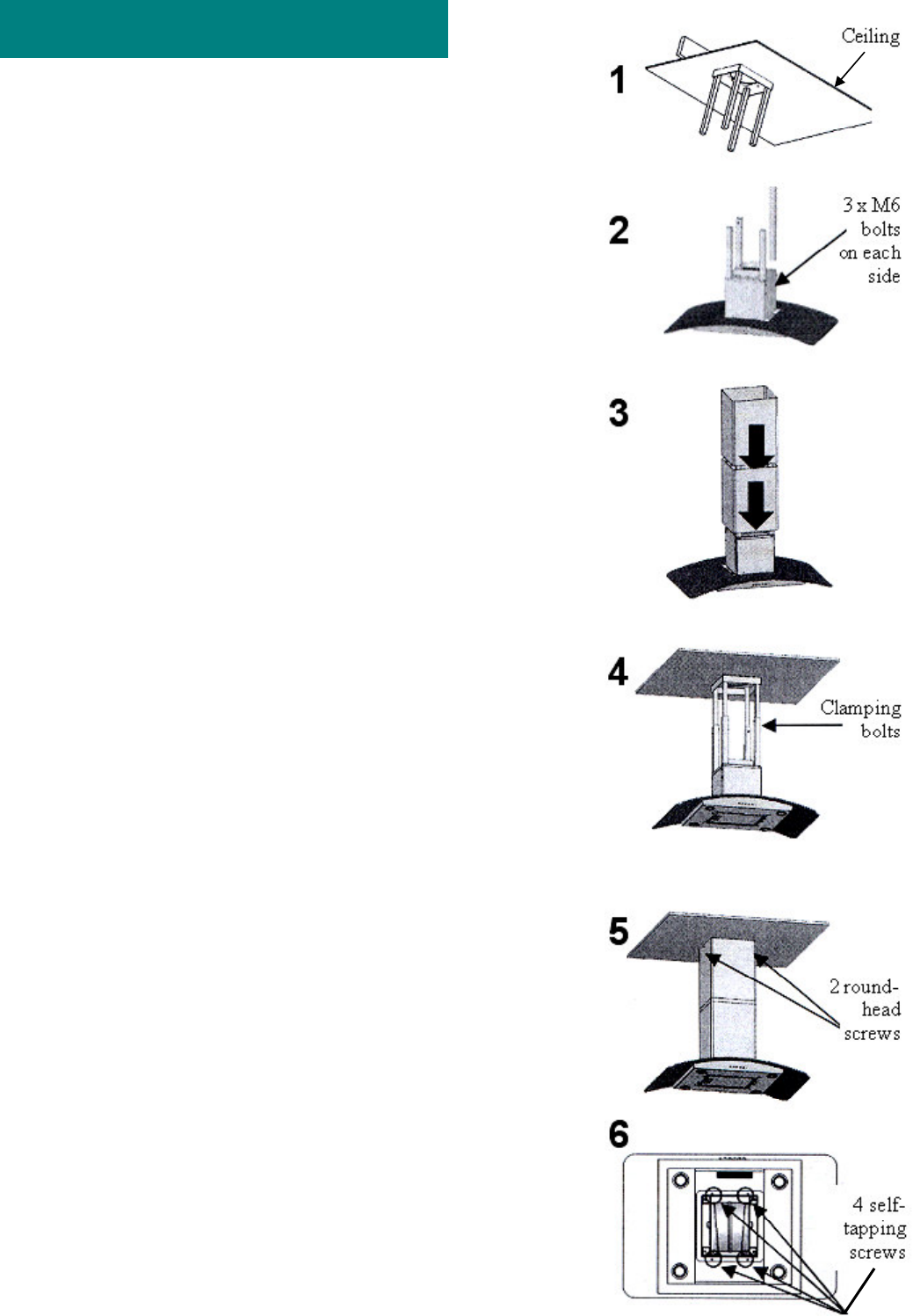 1

Ceiling

2

3 x M6 bolts on each side

3

4

Clamping bolts

5

2 round-head screws

6

4 self-tapping screws