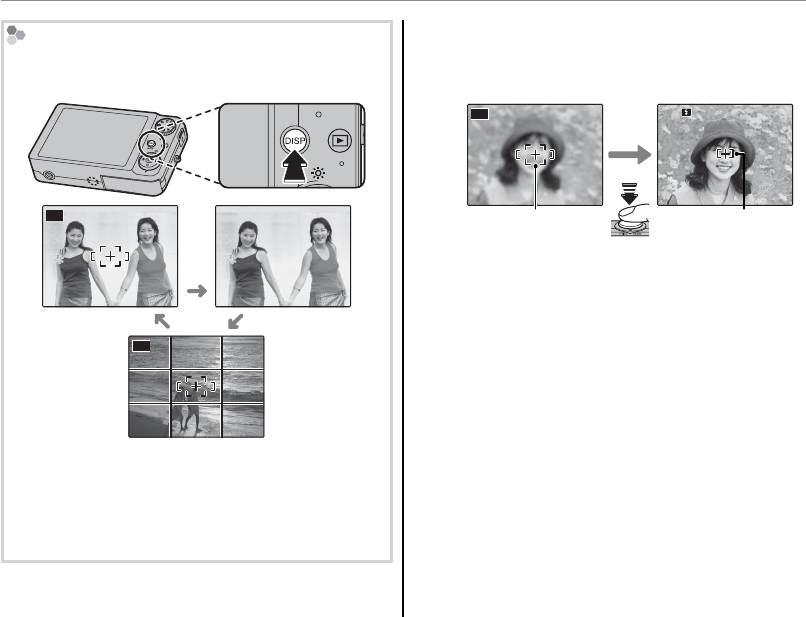 DISP