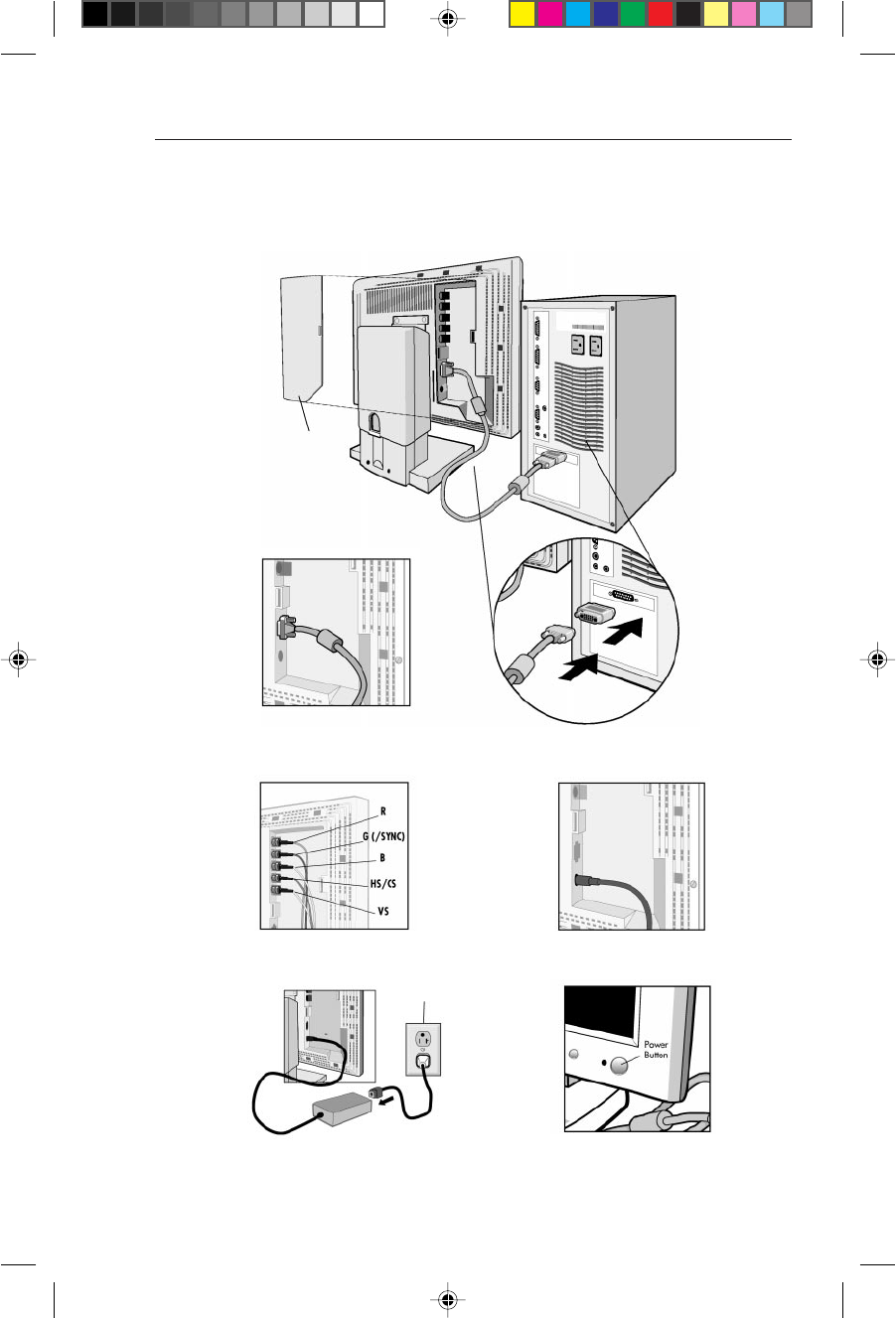 R
G (/SYNC)
B
HS/CS
VS

Power Button