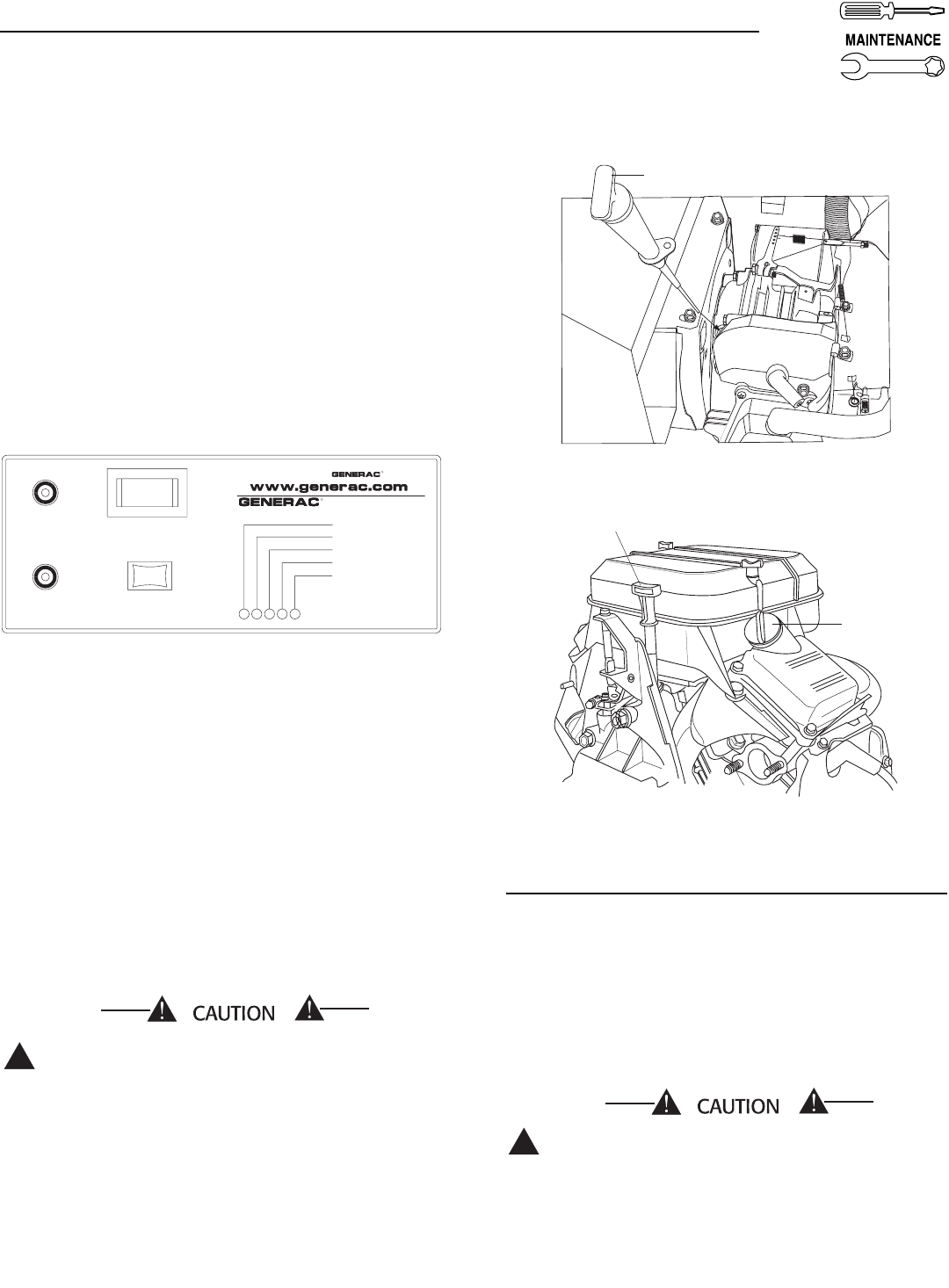 MAINTENANCE

GENERAC
www.generac.com
GENERAC

CAUTION

CAUTION