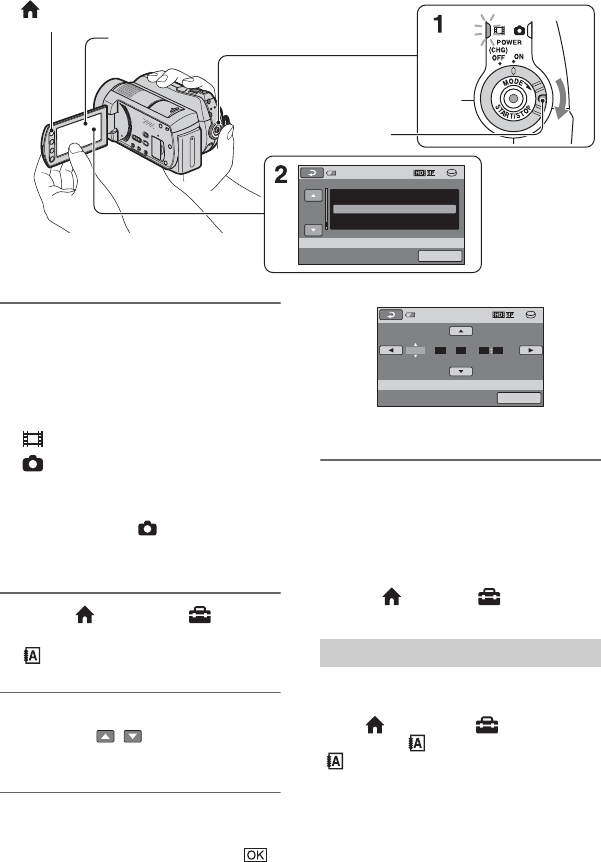 1

POWER
(CHG)
OFF ON

MODE
START/STOP

2

HD

HD

OK