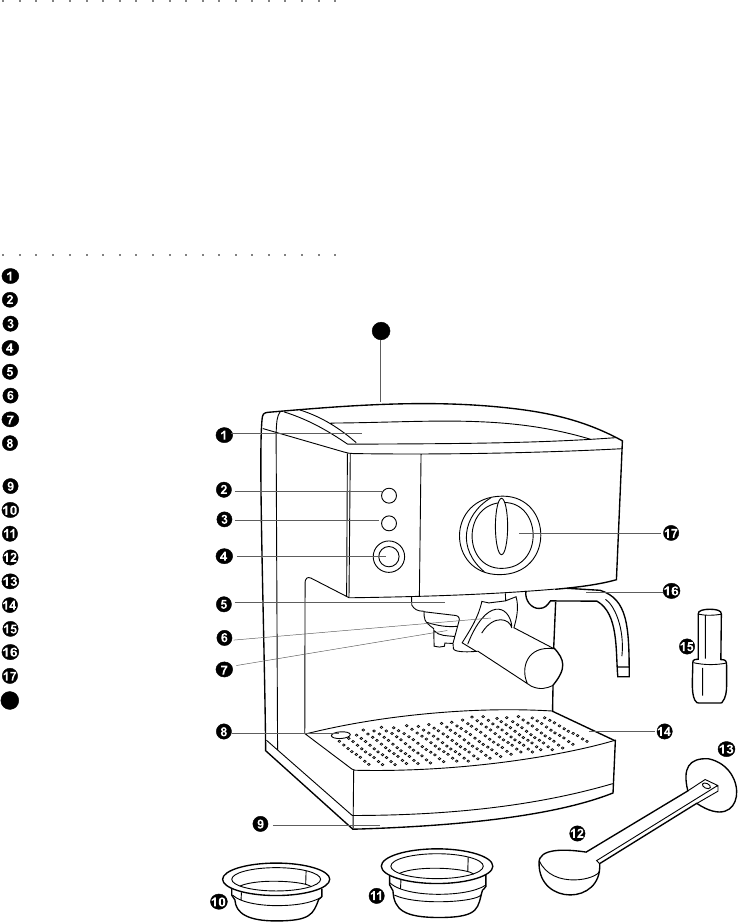 1
2
3
4
5
6
7
8

9
10
11
12
13
14
15
16
17

1
2
3
4
5
6
7
8
9
10
11
12
13
14
15
16
17