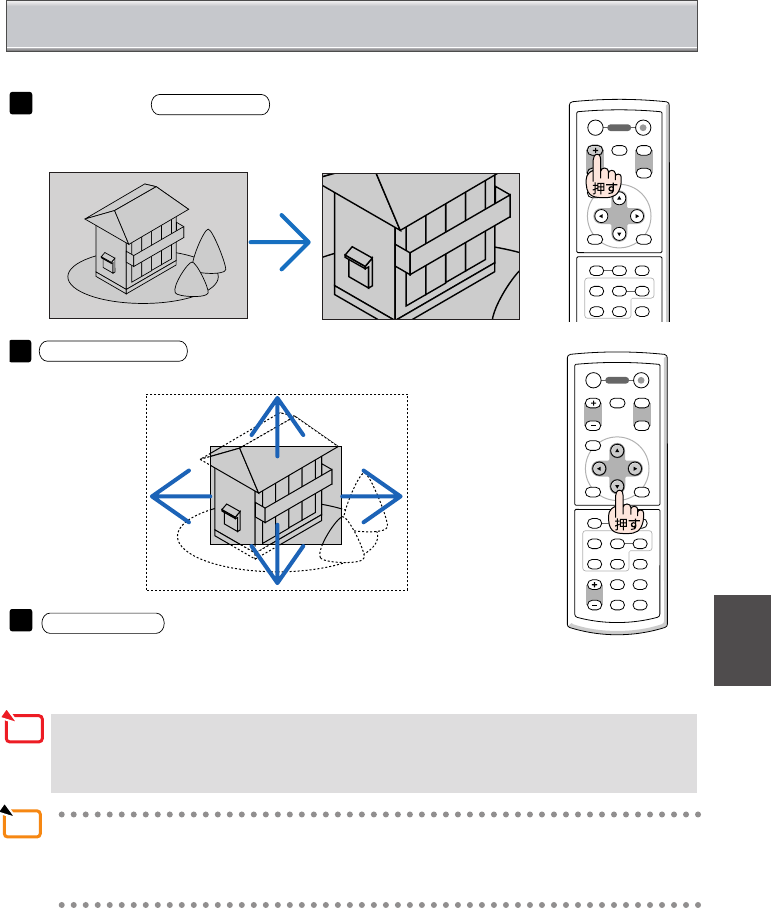 押す

押す