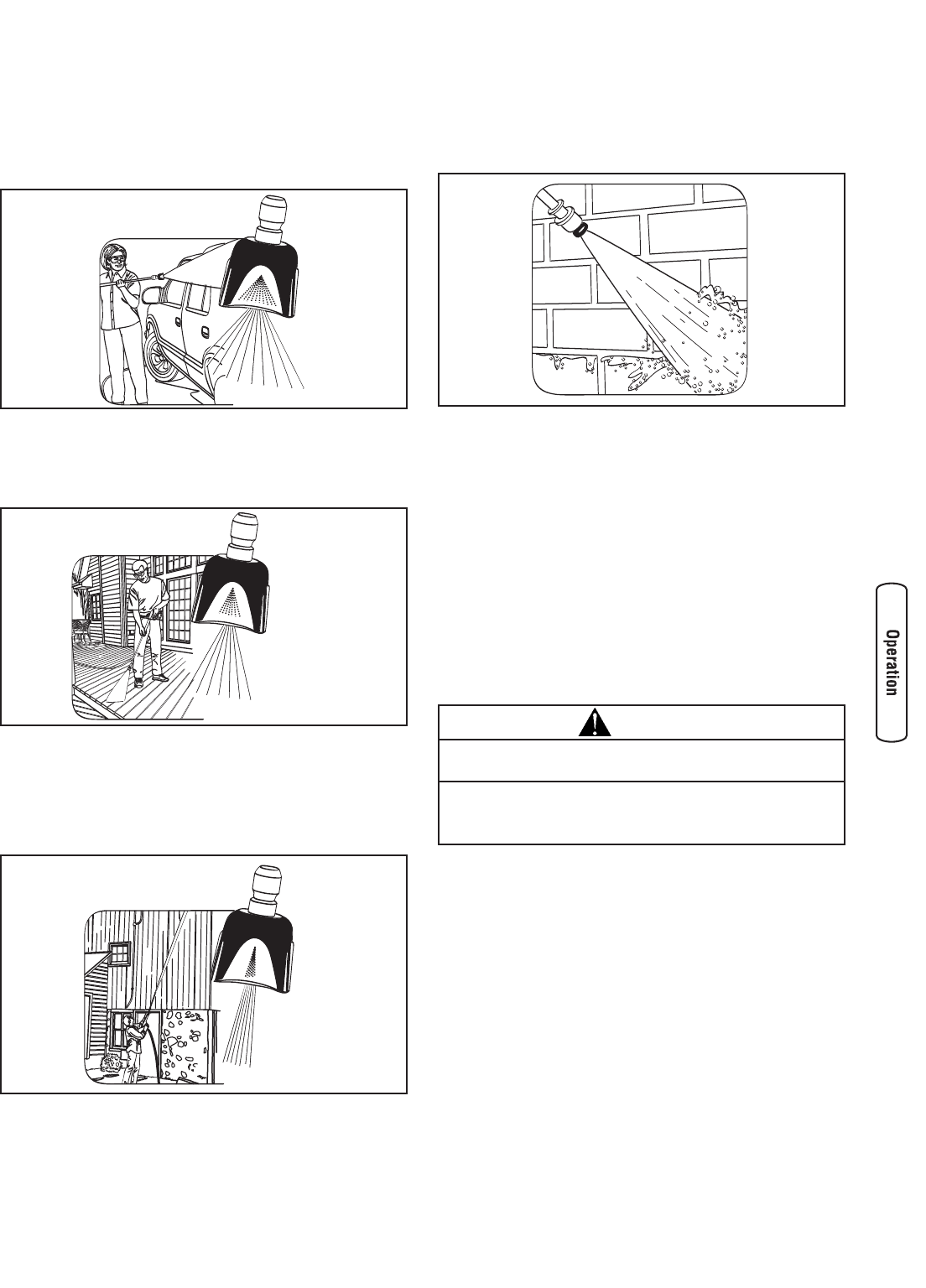 Operation