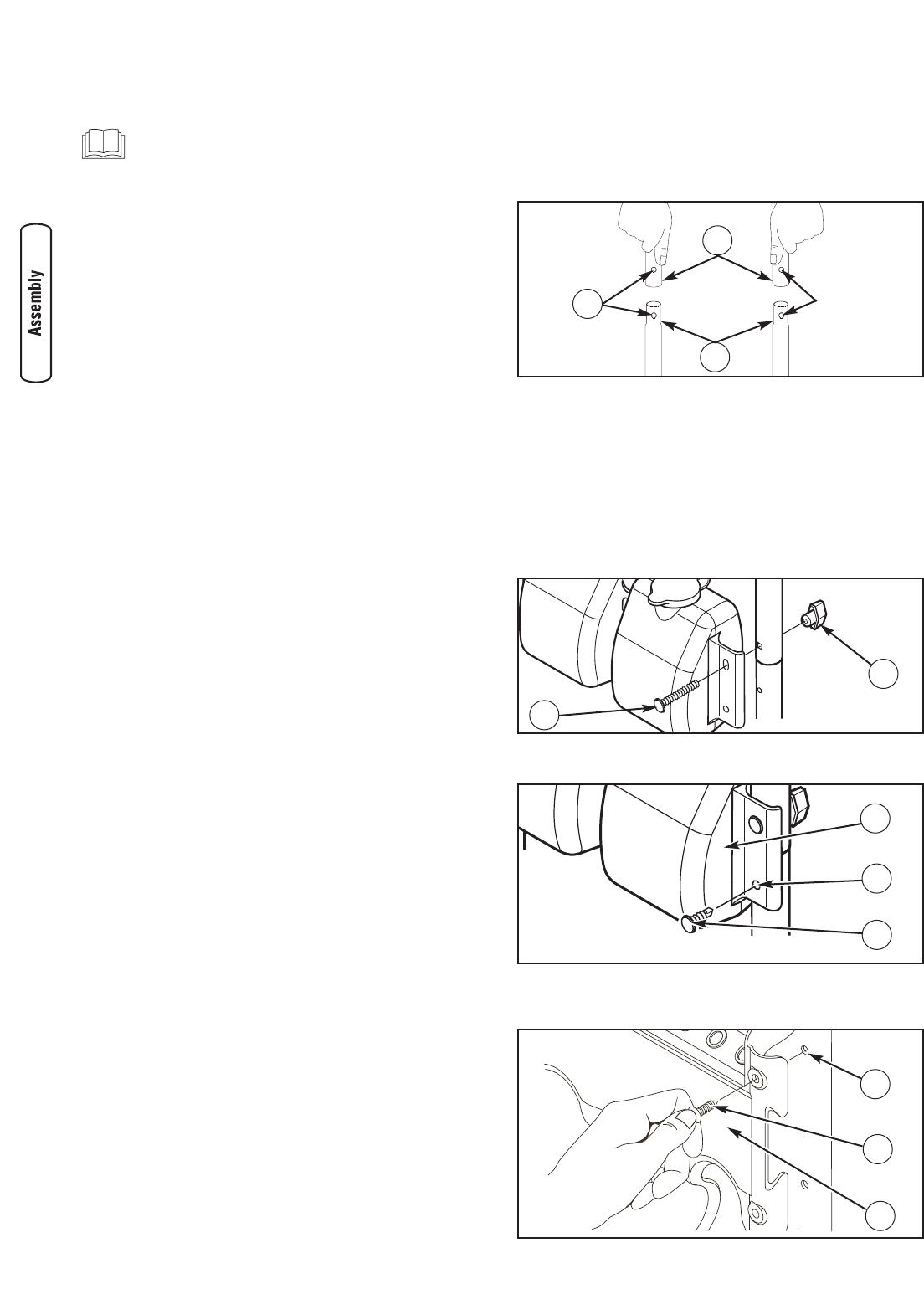 Assembly