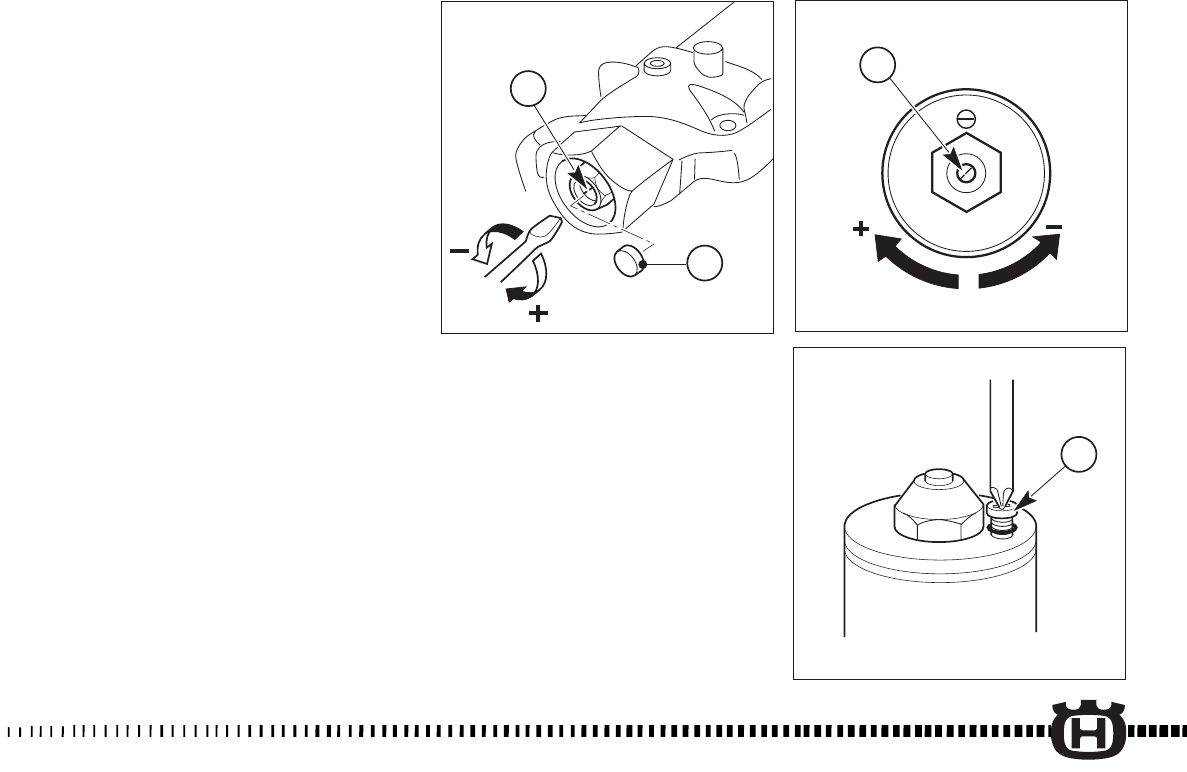 −

+

+

−