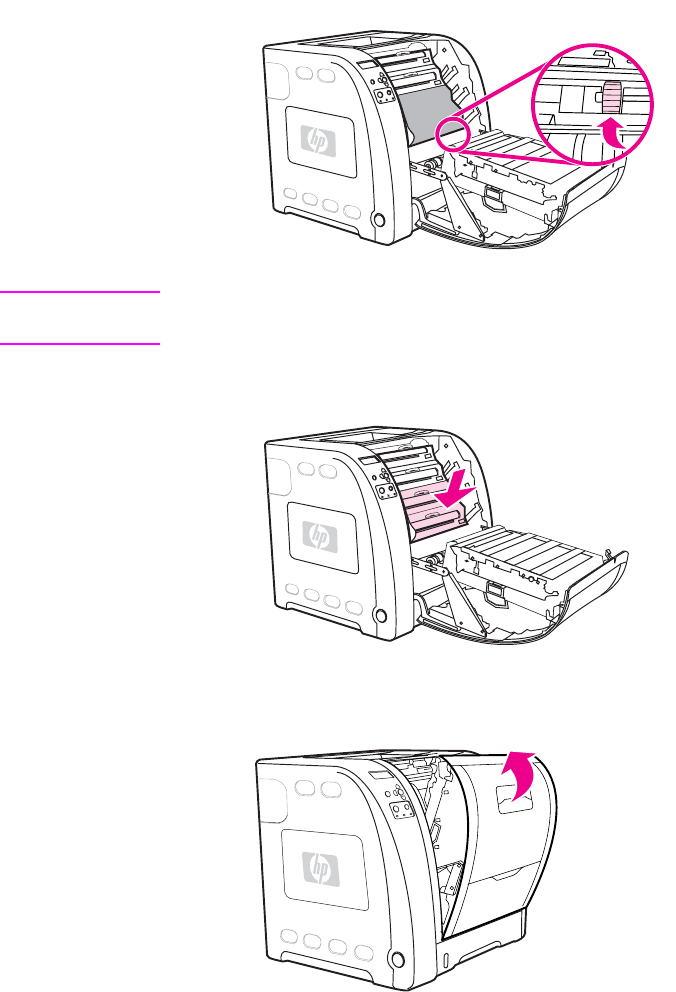 hp

hp

hp