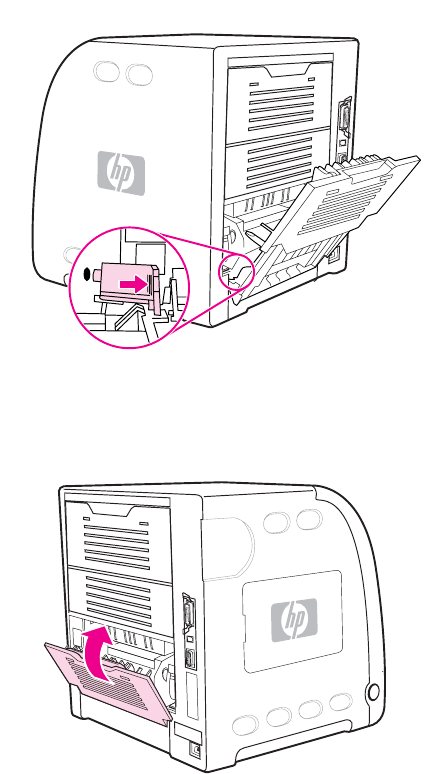 hp

hp