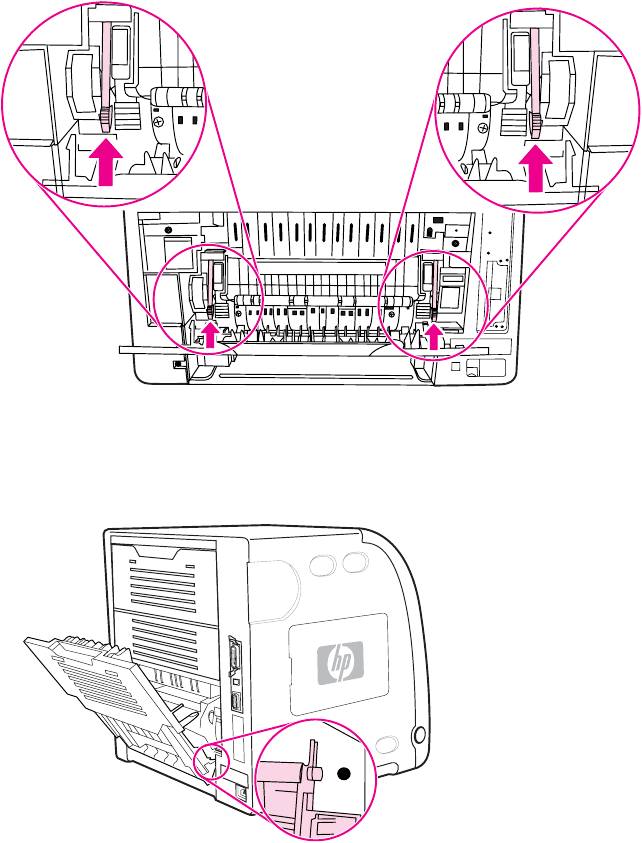 hp