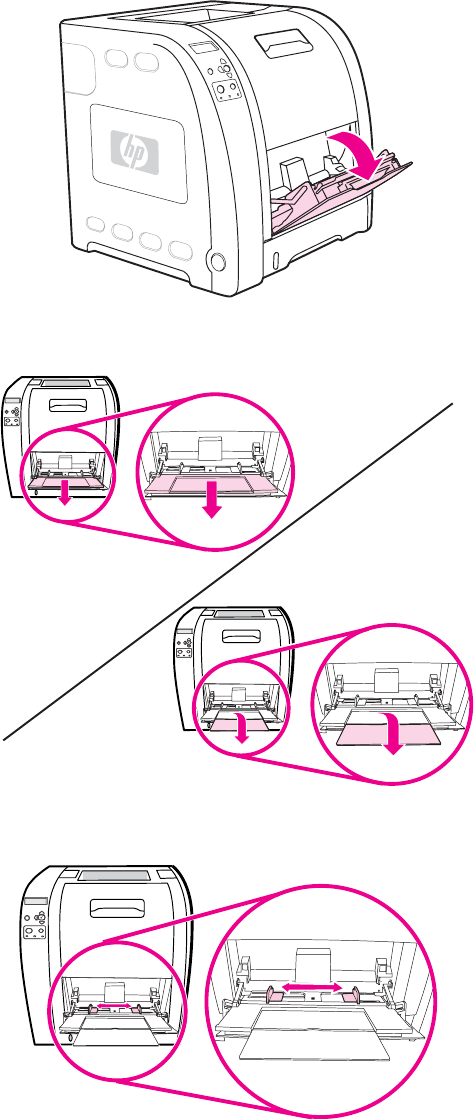 hp