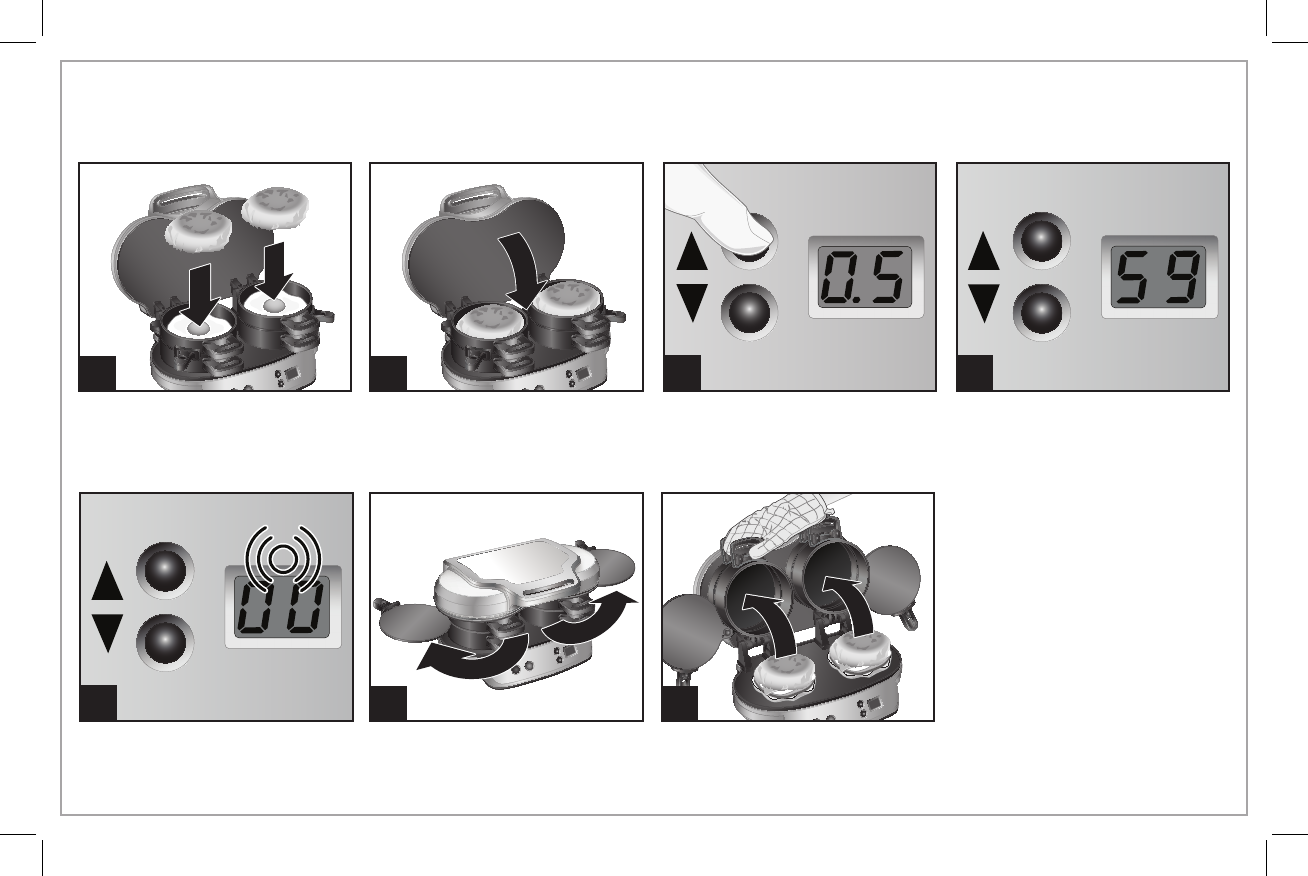 0.5

59

00